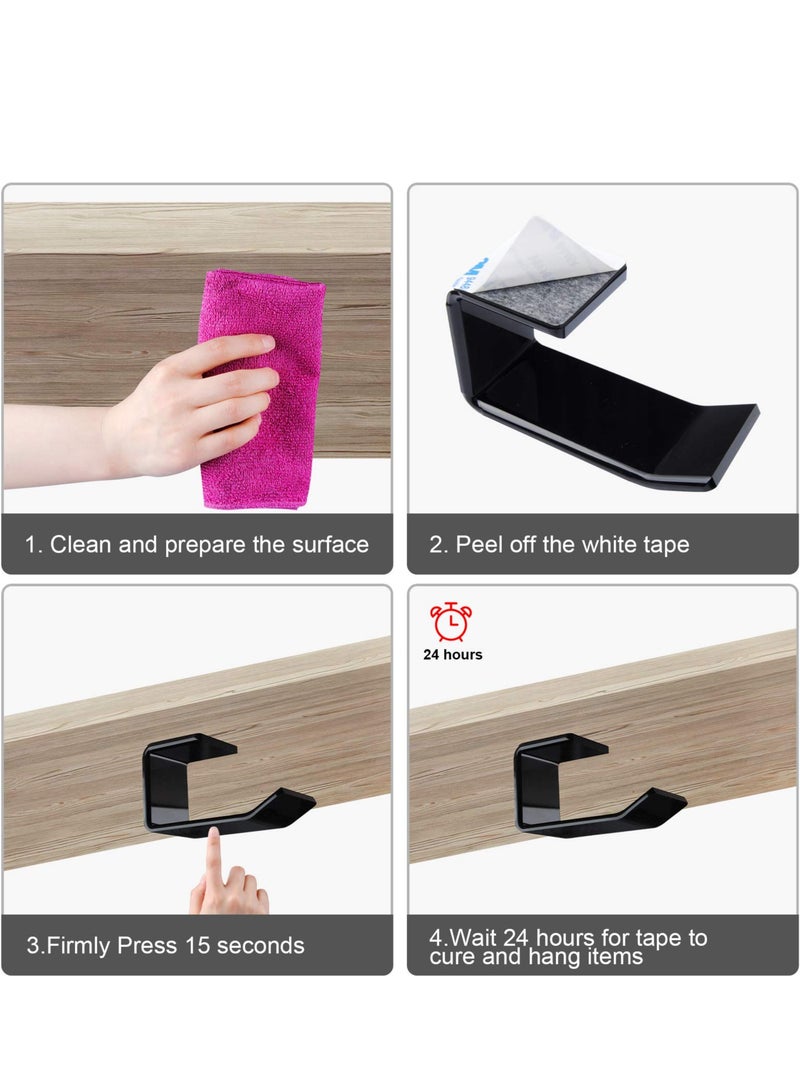 1. Clean and prepare the surface

2. Peel off the white tape

3.Firmly Press 15 seconds

24 hours

4.Wait 24 hours for tape to cure and hang items