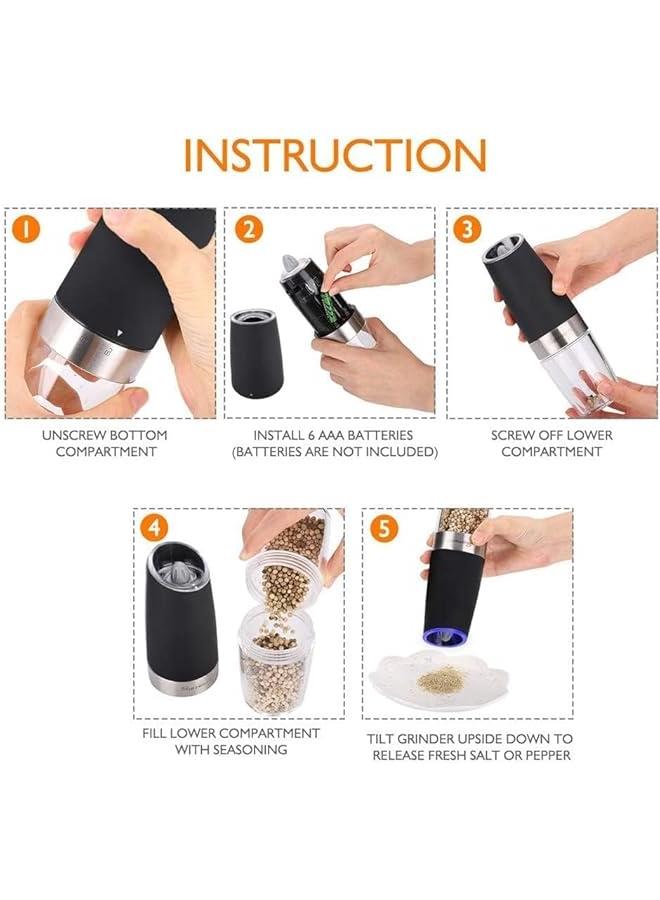 INSTRUCTION

1

UNSCREW BOTTOM COMPARTMENT

2

INSTALL 6 AAA BATTERIES (BATTERIES ARE NOT INCLUDED)

3

SCREW OFF LOWER COMPARTMENT

4

FILL LOWER COMPARTMENT WITH SEASONING

5

TILT GRINDER UPSIDE DOWN TO RELEASE FRESH SALT OR PEPPER