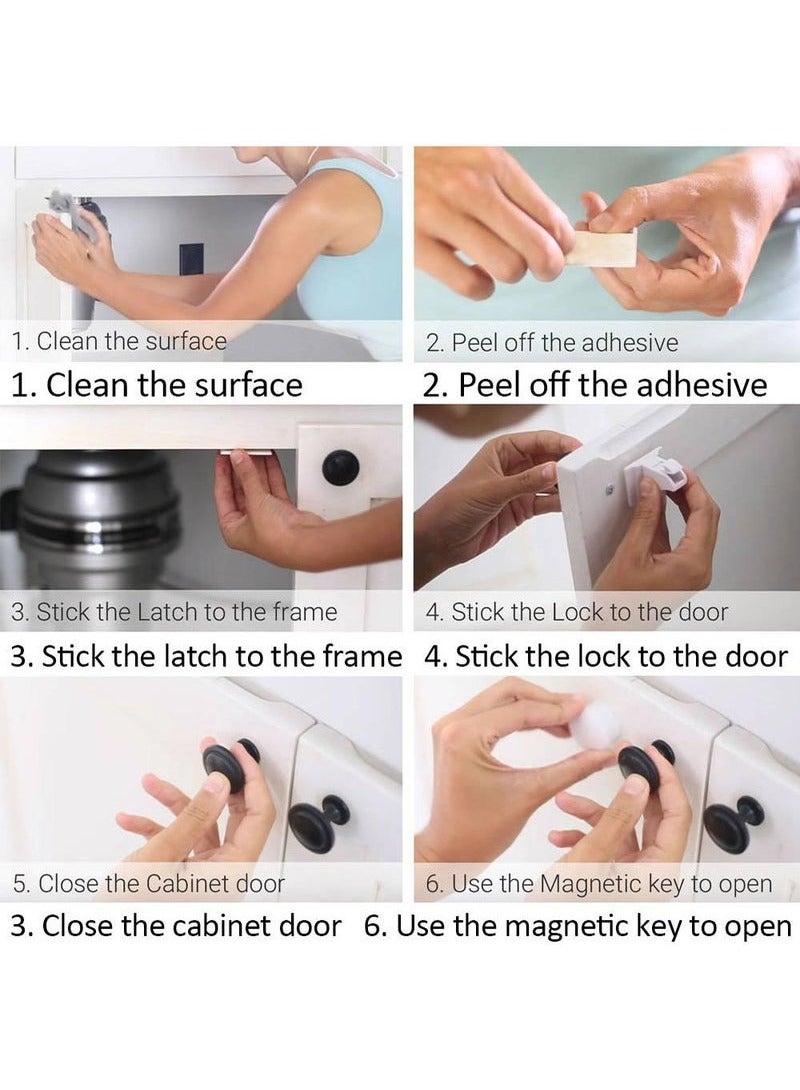 1. Clean the surface

2. Peel off the adhesive

1. Clean the surface

2. Peel off the adhesive

3. Stick the Latch to the frame

4. Stick the Lock to the door

3. Stick the latch to the frame

4. Stick the lock to the door

5. Close the Cabinet door

6. Use the Magnetic key to open

3. Close the cabinet door

6. Use the magnetic key to open