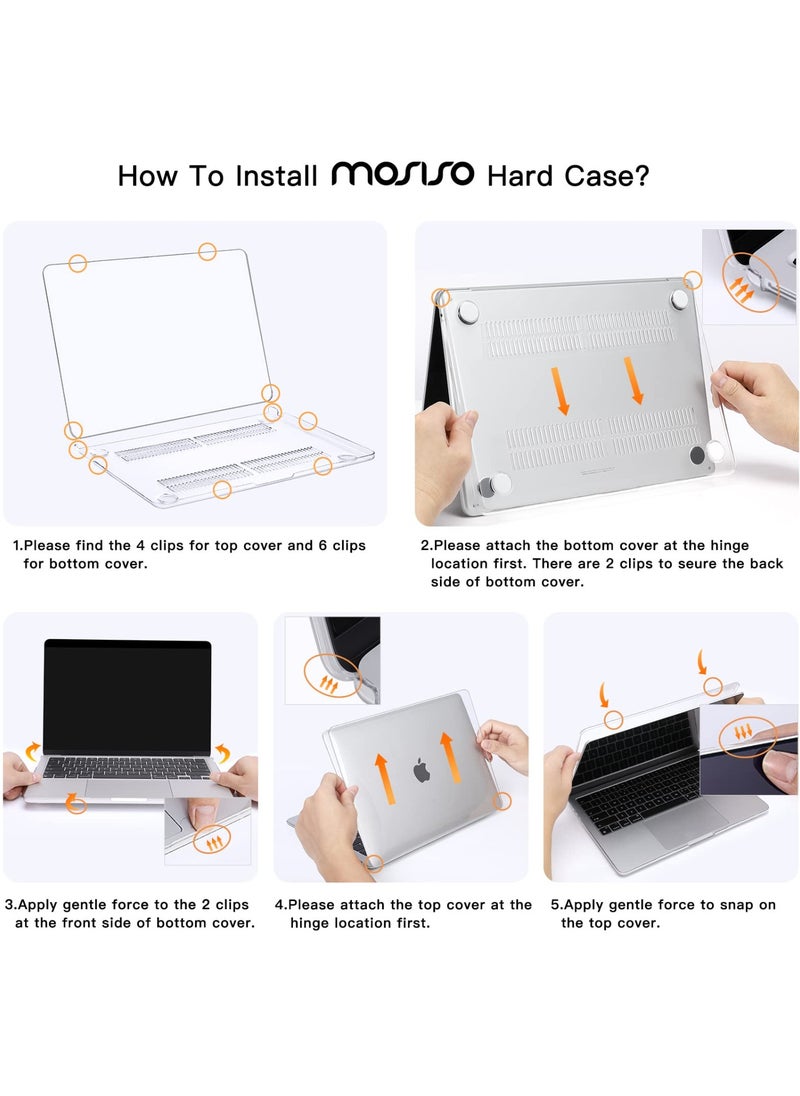 How To Install MOSISO Hard Case?

1.Please find the 4 clips for top cover and 6 clips for bottom cover.

2.Please attach the bottom cover at the hinge location first. There are 2 clips to seure the back side of bottom cover.

3.Apply gentle force to the 2 clips at the front side of bottom cover.

4.Please attach the top cover at the hinge location first.

5.Apply gentle force to snap on the top cover.