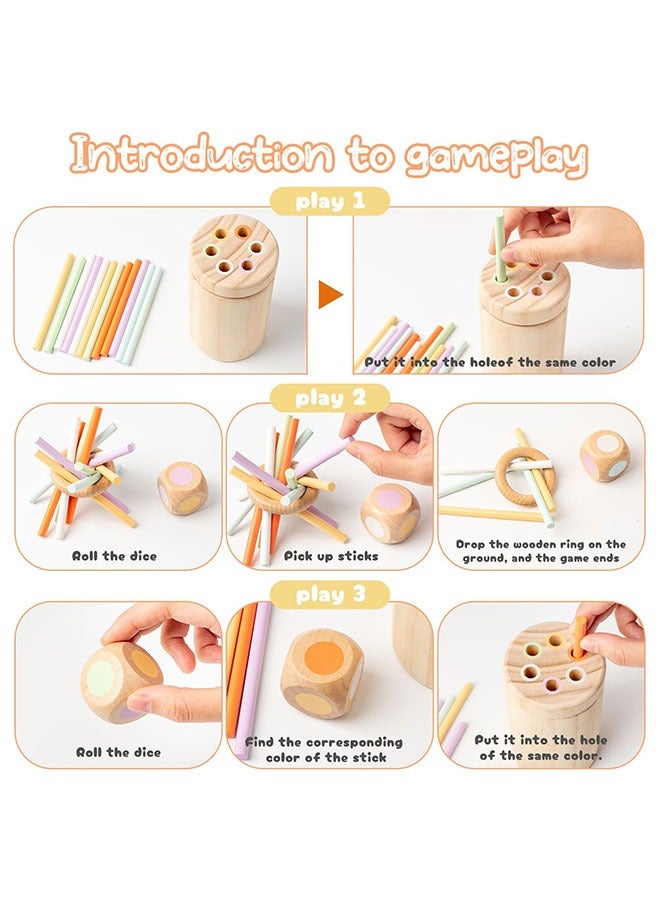 Introduction to gameplay

play 1

Put it into the holeof the same color

play 2

Roll the dice

Pick up sticks

Drop the wooden ring on the ground, and the game ends

play 3

Roll the dice

Find the corresponding color of the stick

Put it into the hole of the same color.