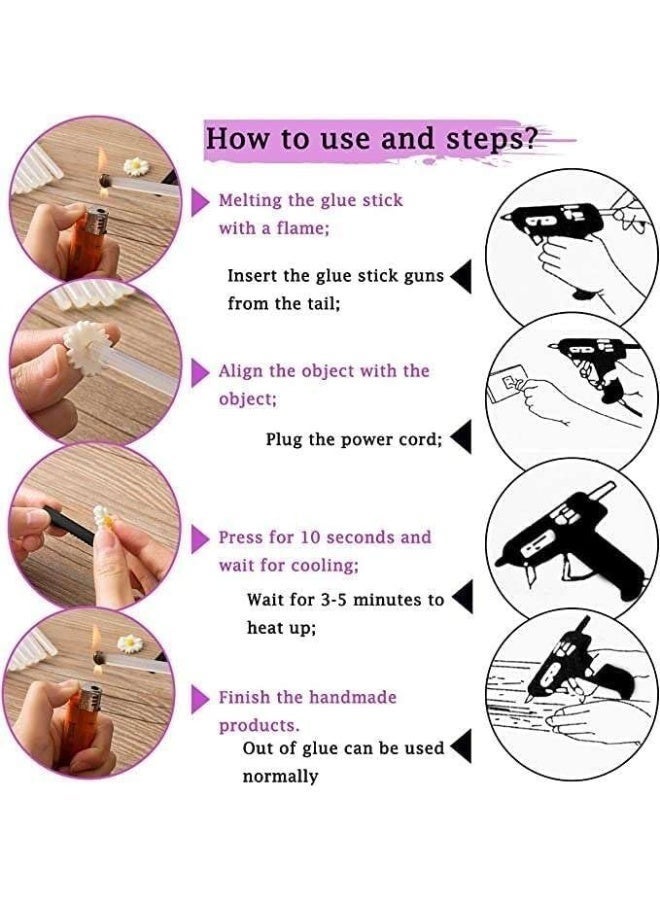 How to use and steps?

Melting the glue stick with a flame;

Insert the glue stick guns from the tail;

Align the object with the object;

Plug the power cord;

Press for 10 seconds and wait for cooling;

Wait for 3-5 minutes to heat up;

Finish the handmade products.

Out of glue can be used normally