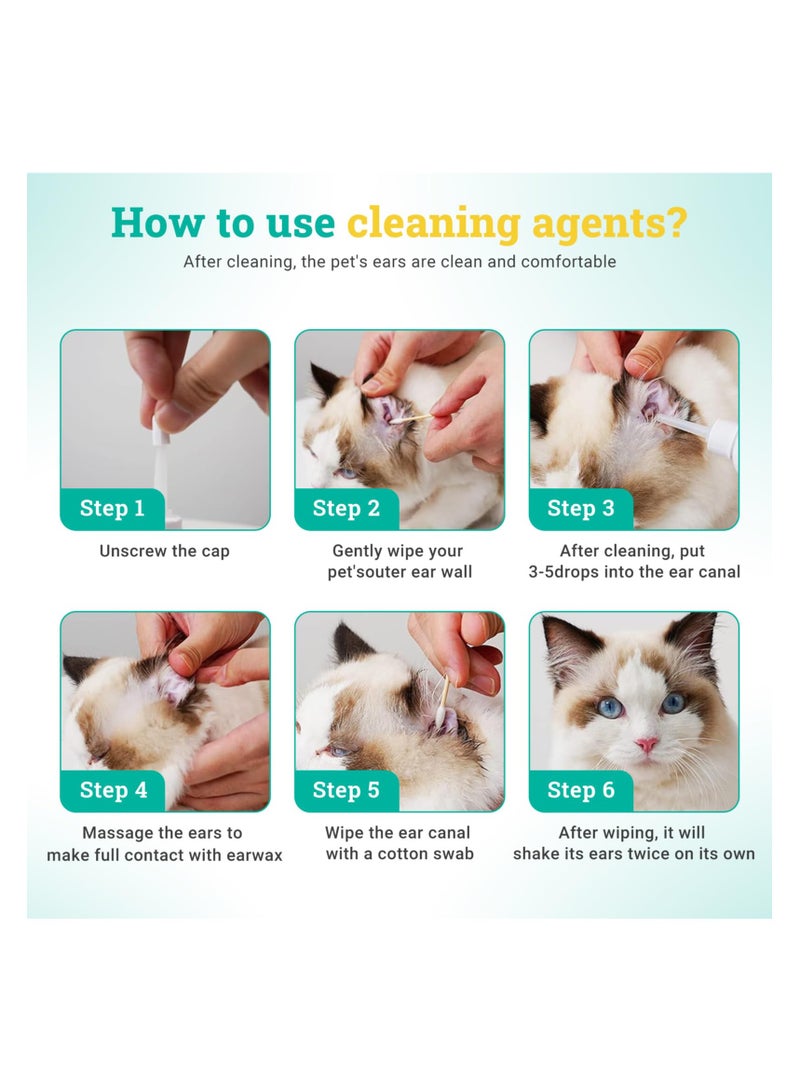 How to use cleaning agents?

After cleaning, the pet's ears are clean and comfortable

Step 1

Unscrew the cap

Step 2

Gently wipe your pet'souter ear wall

Step 3

After cleaning, put 3-5drops into the ear canal

Step 4

Massage the ears to make full contact with earwax

Step 5

Wipe the ear canal with a cotton swab

Step 6

After wiping, it will shake its ears twice on its own