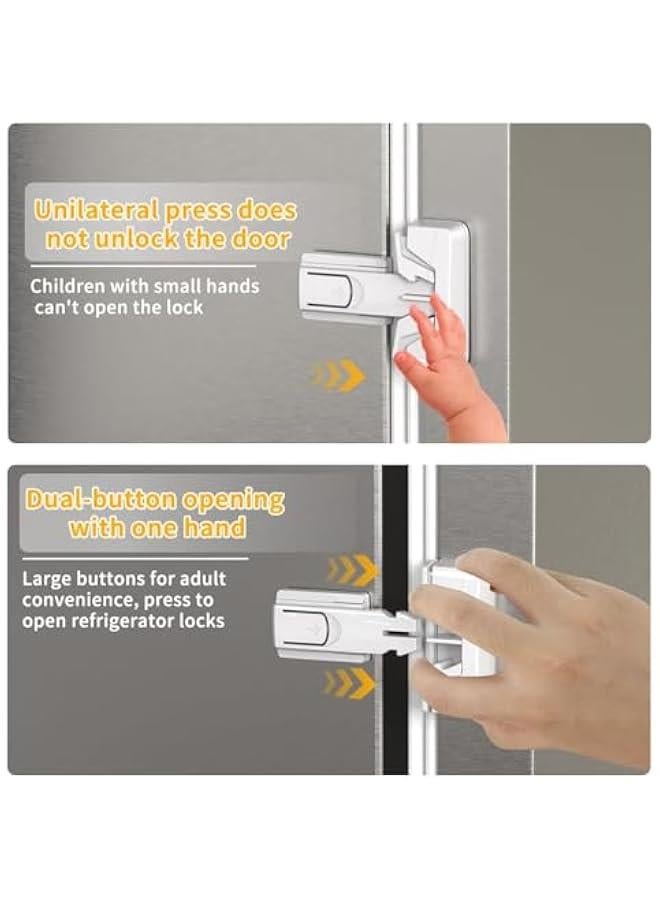 Unilateral press does not unlock the door

Children with small hands can't open the lock

Dual-button opening with one hand

Large buttons for adult convenience, press to open refrigerator locks