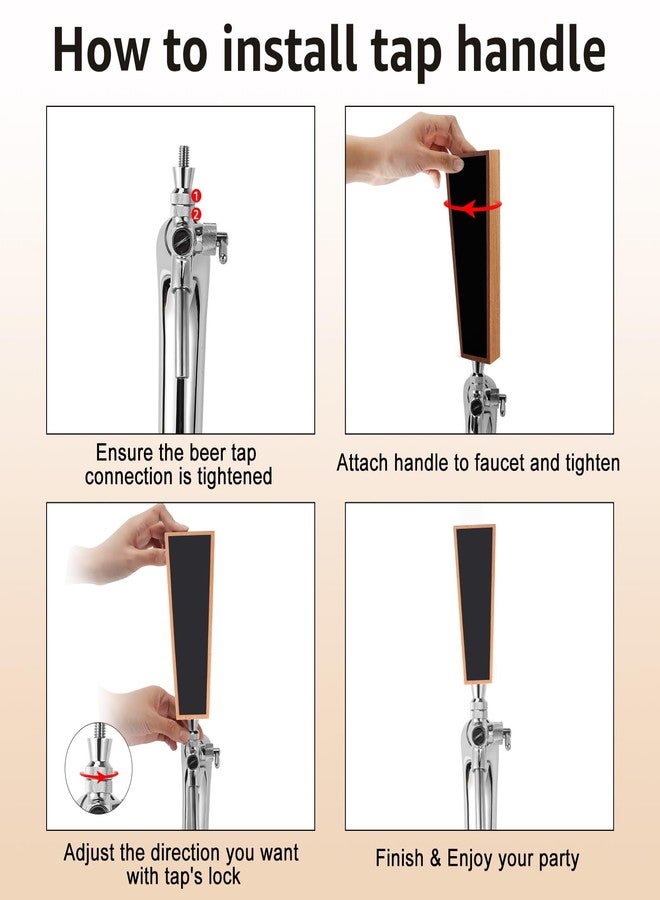 How to install tap handle

1
2

Ensure the beer tap connection is tightened

Attach handle to faucet and tighten

Adjust the direction you want with tap's lock

Finish & Enjoy your party