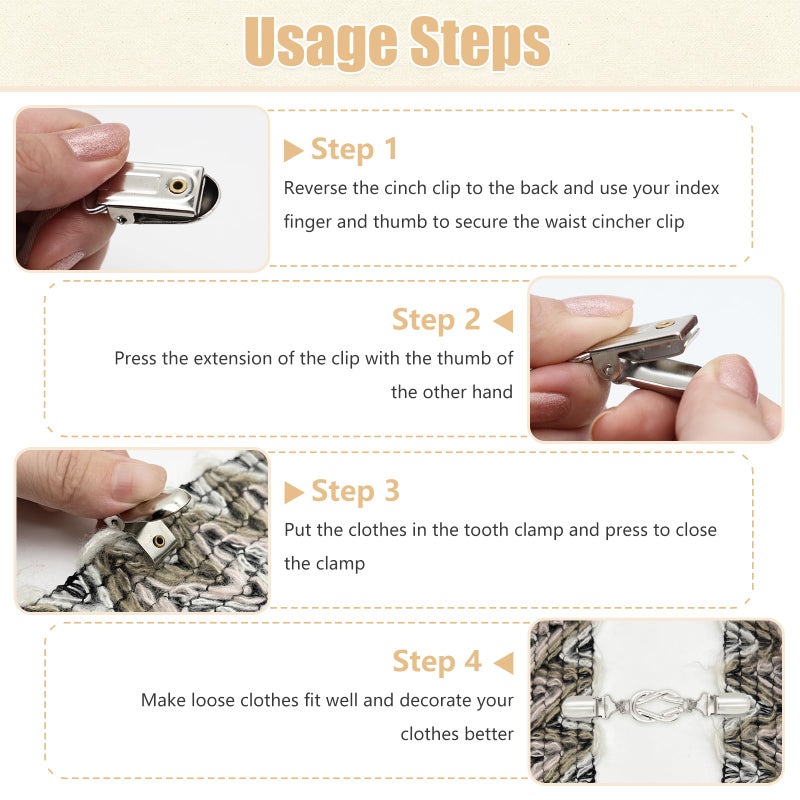 Usage Steps

▶ Step 1

Reverse the cinch clip to the back and use your index finger and thumb to secure the waist cincher clip

Step 2 ◀

Press the extension of the clip with the thumb of the other hand

▶ Step 3

Put the clothes in the tooth clamp and press to close the clamp

Step 4 ◀

Make loose clothes fit well and decorate your clothes better