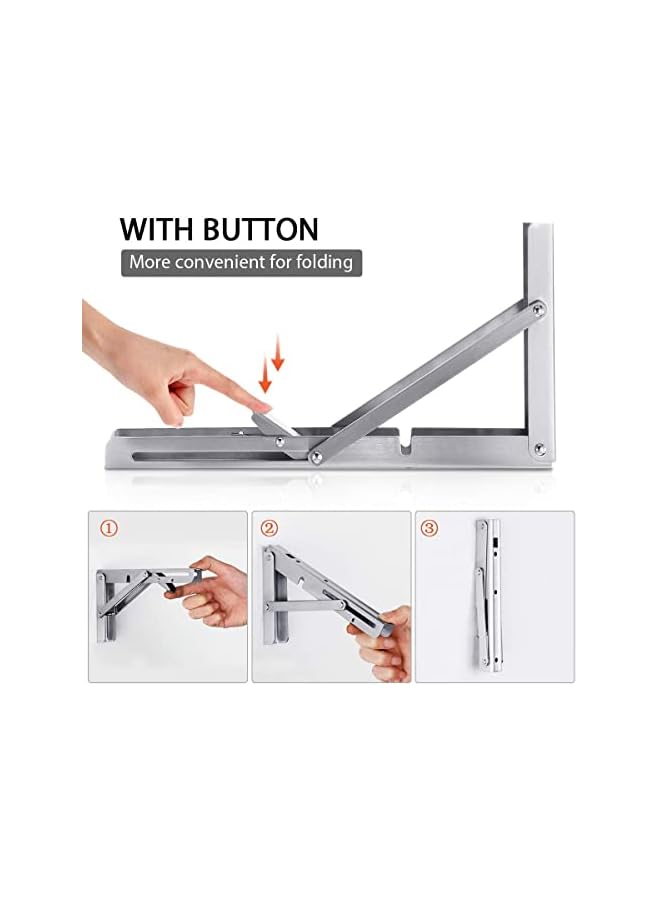 WITH BUTTON
More convenient for folding

①
②
③