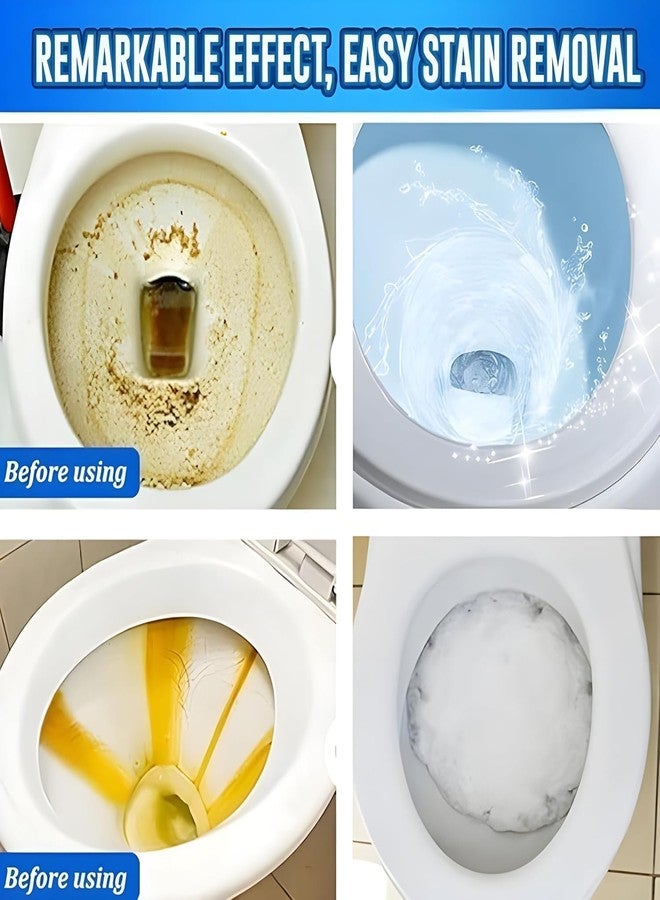 REMARKABLE EFFECT, EASY STAIN REMOVAL

Before using

Before using