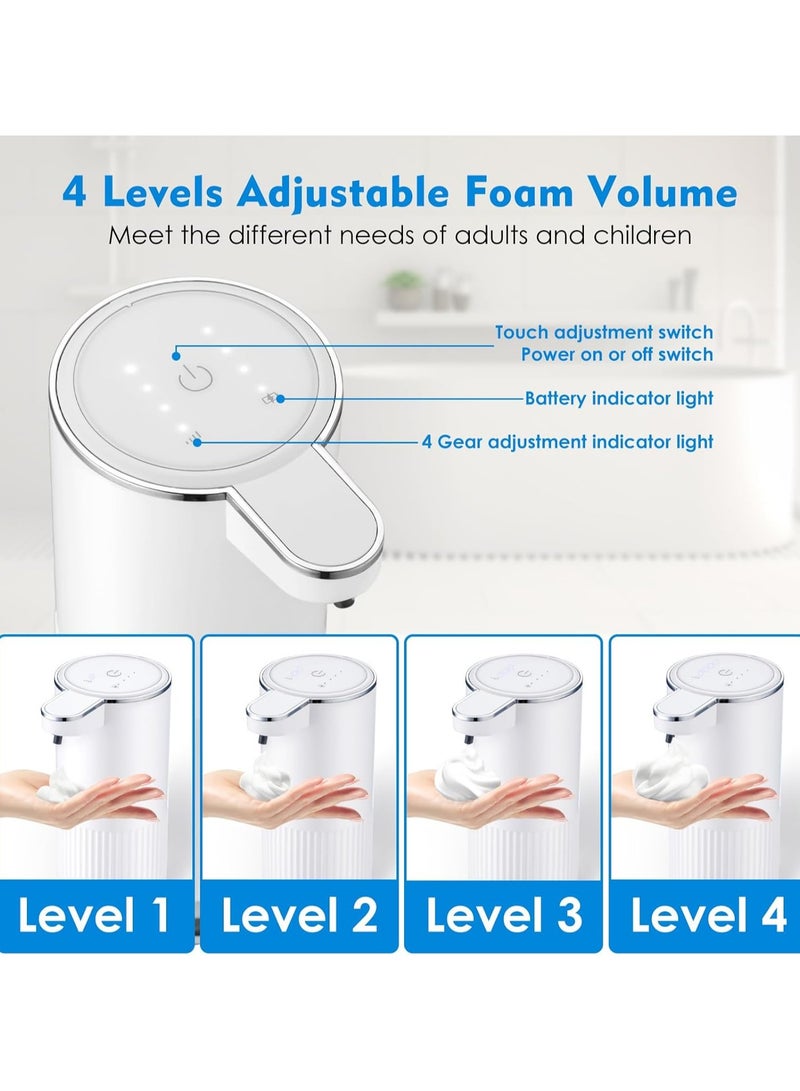 4 Levels Adjustable Foam Volume
Meet the different needs of adults and children

Touch adjustment switch
Power on or off switch

Battery indicator light

4 Gear adjustment indicator light

Level 1

Level 2

Level 3

Level 4