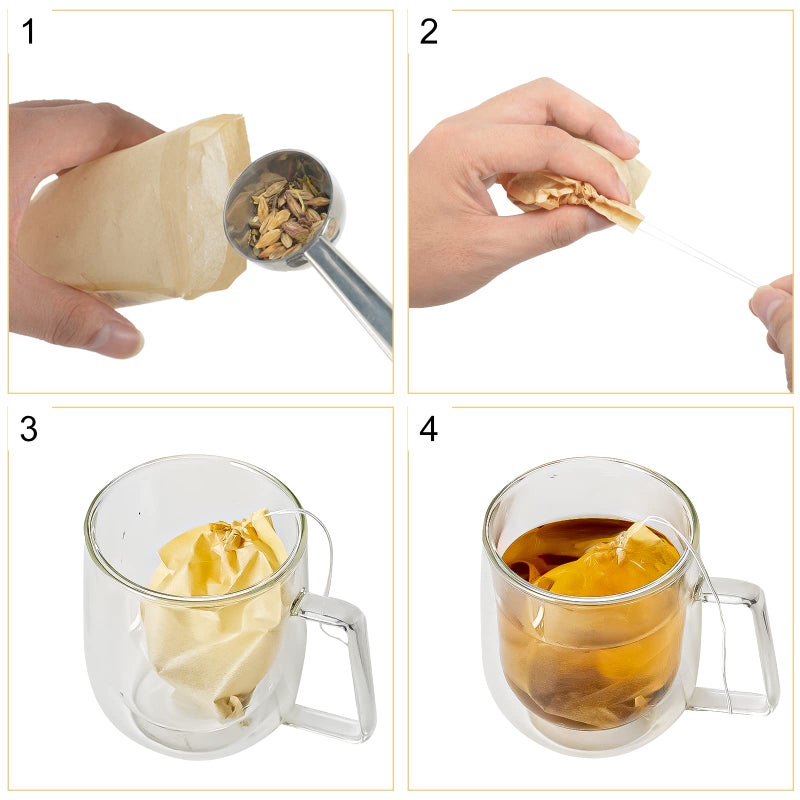 1

2

3

4