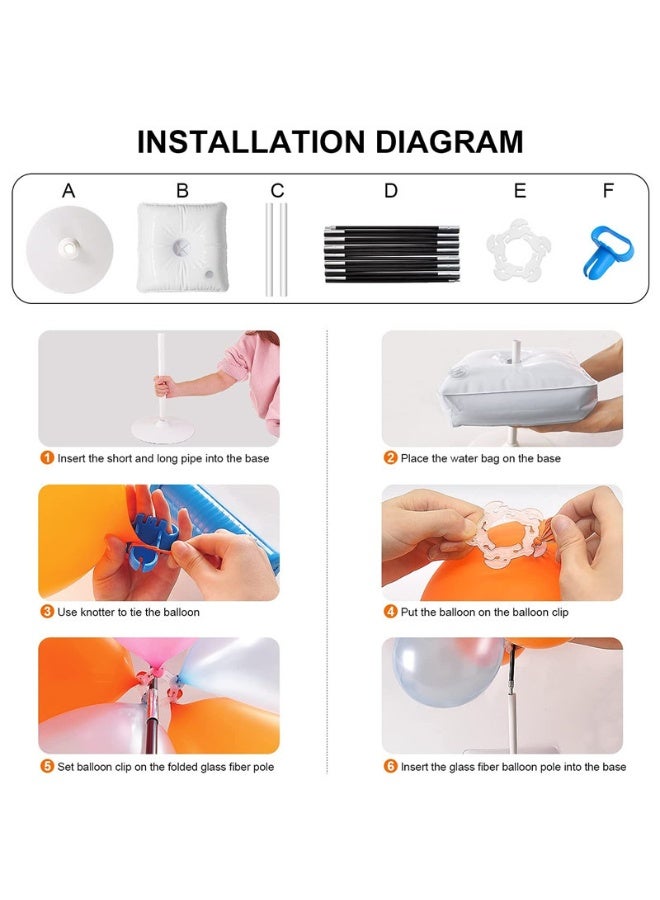 INSTALLATION DIAGRAM

A B C D E F

1 Insert the short and long pipe into the base

2 Place the water bag on the base

3 Use knotter to tie the balloon

4 Put the balloon on the balloon clip

5 Set balloon clip on the folded glass fiber pole

6 Insert the glass fiber balloon pole into the base