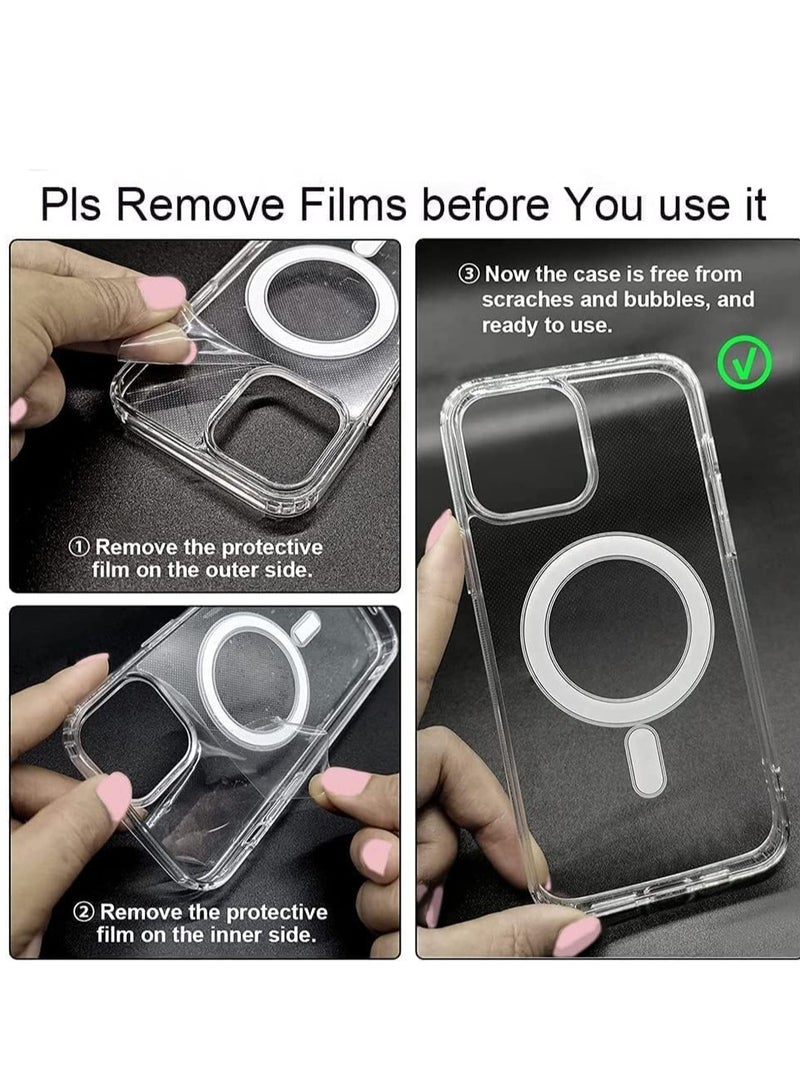 Pls Remove Films before You use it

① Remove the protective film on the outer side.

② Remove the protective film on the inner side.

③ Now the case is free from scraches and bubbles, and ready to use.