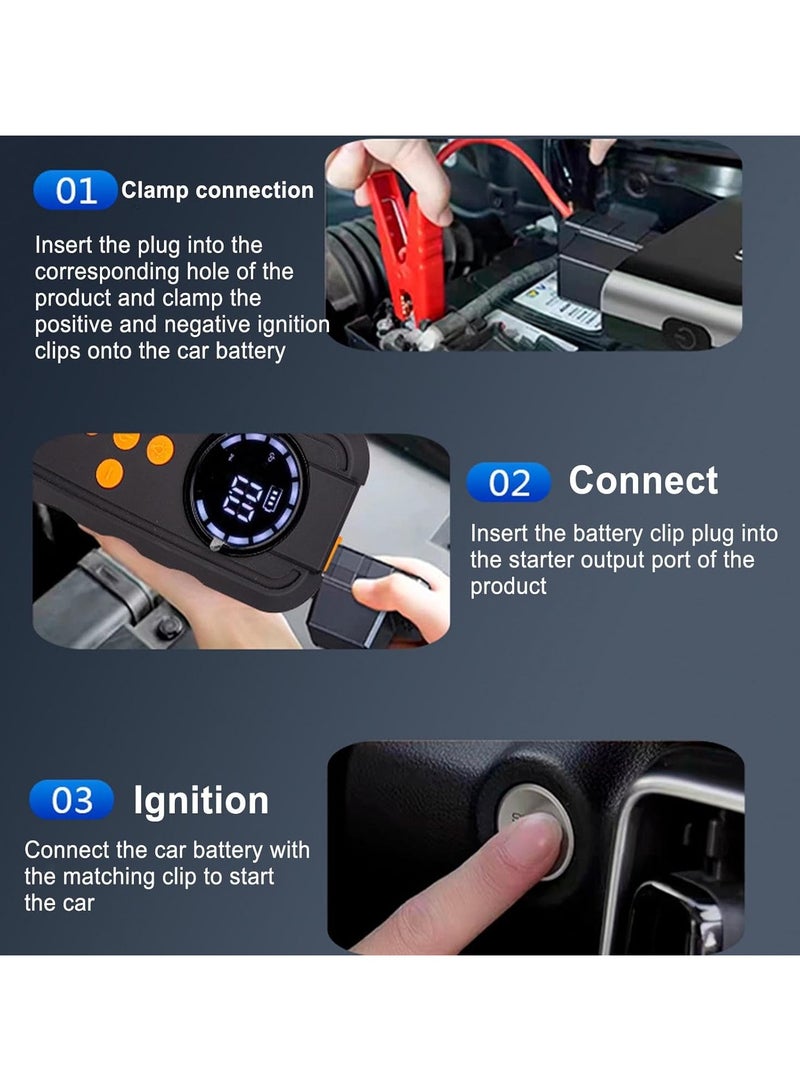 01 Clamp connection

Insert the plug into the corresponding hole of the product and clamp the positive and negative ignition clips onto the car battery

02 Connect

Insert the battery clip plug into the starter output port of the product

03 Ignition

Connect the car battery with the matching clip to start the car