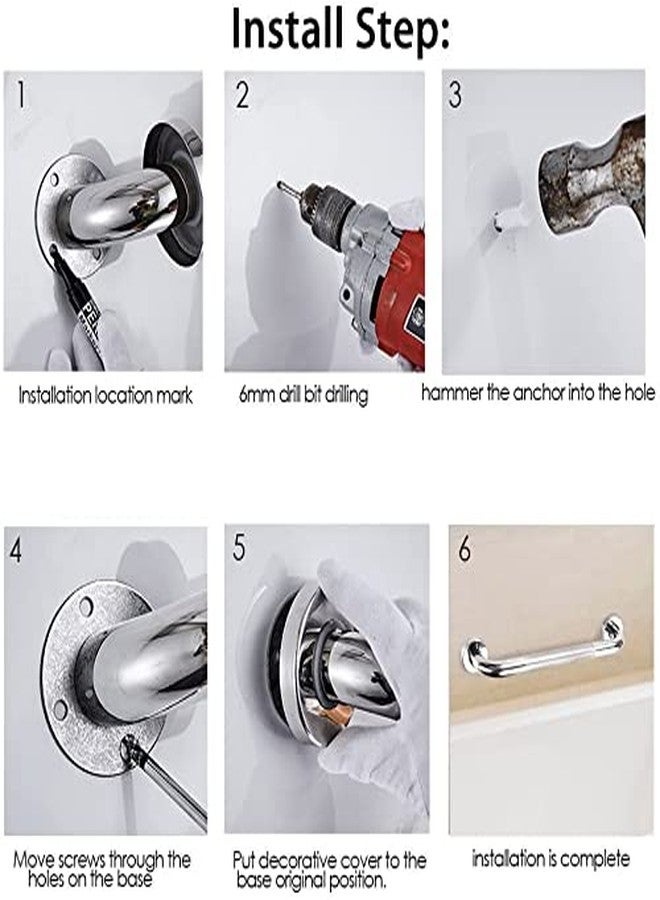 Install Step:

1

Installation location mark

2

6mm drill bit drilling

3

hammer the anchor into the hole

4

Move screws through the holes on the base

5

Put decorative cover to the base original position.

6

installation is complete