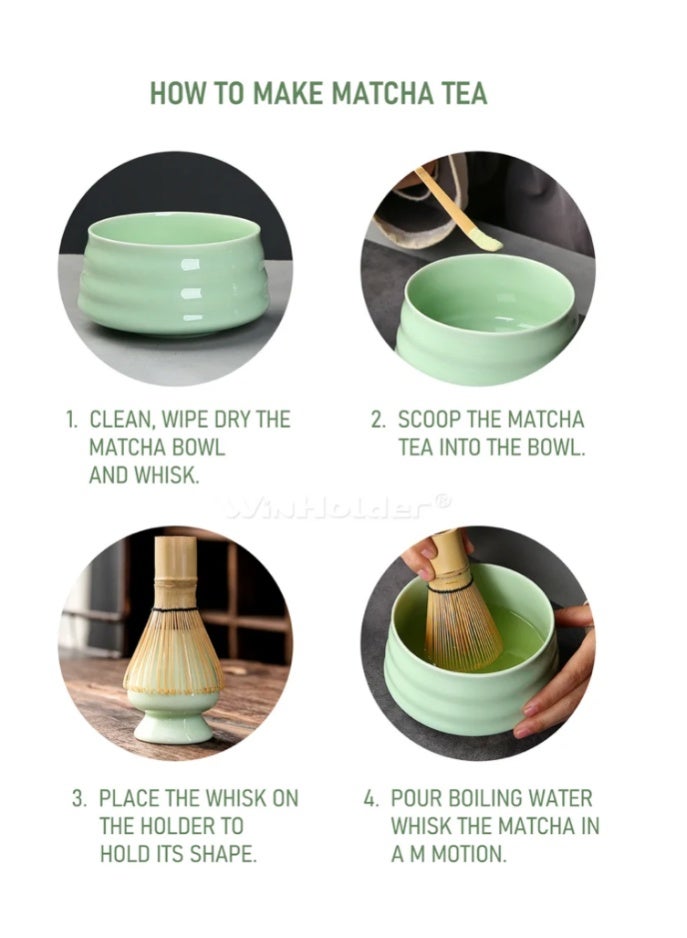 HOW TO MAKE MATCHA TEA

1. CLEAN, WIPE DRY THE MATCHA BOWL AND WHISK.

2. SCOOP THE MATCHA TEA INTO THE BOWL.

WinHolder®

3. PLACE THE WHISK ON THE HOLDER TO HOLD ITS SHAPE.

4. POUR BOILING WATER WHISK THE MATCHA IN A M MOTION.