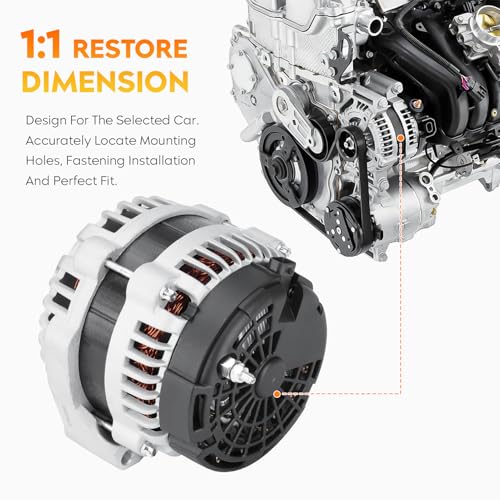 1:1 RESTORE DIMENSION

Design For The Selected Car. Accurately Locate Mounting Holes, Fastening Installation And Perfect Fit.