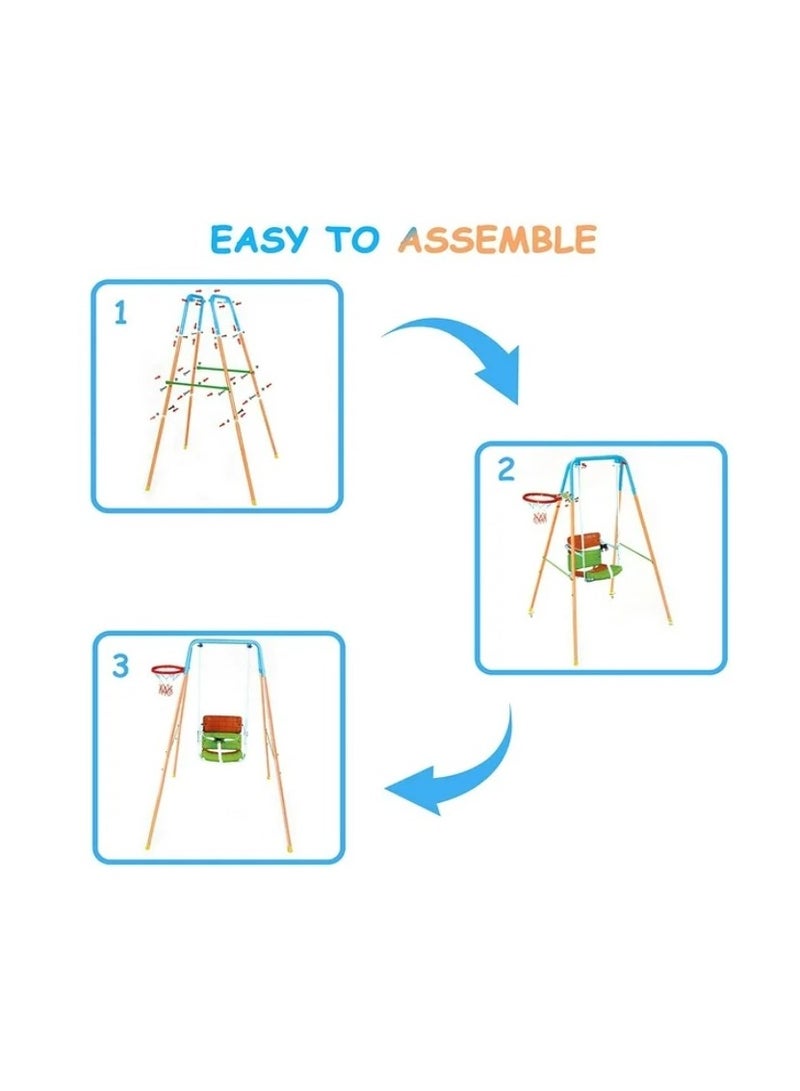 EASY TO ASSEMBLE

1

2

3