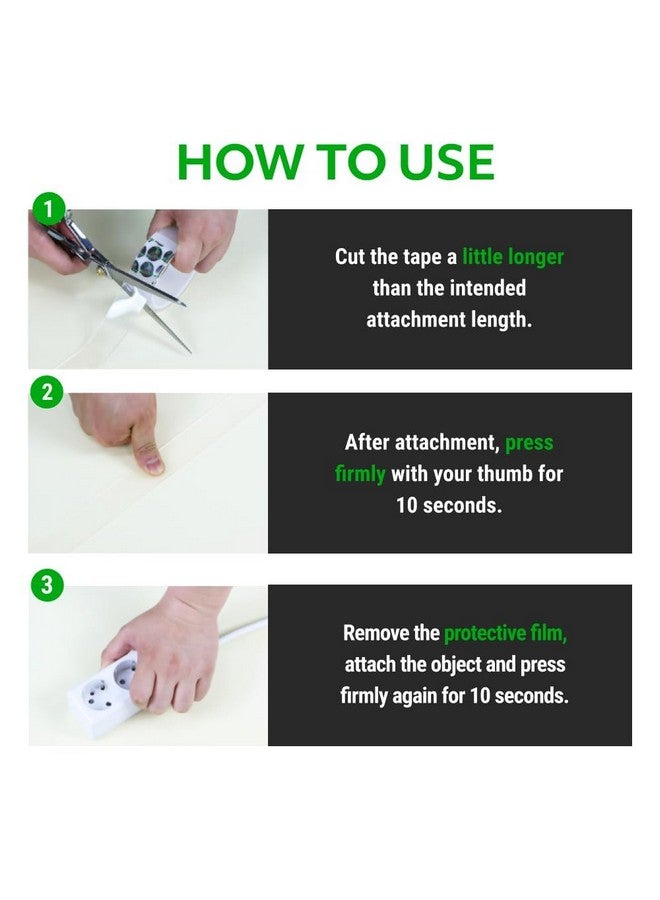 HOW TO USE

1

Cut the tape a little longer than the intended attachment length.

2

After attachment, press firmly with your thumb for 10 seconds.

3

Remove the protective film, attach the object and press firmly again for 10 seconds.