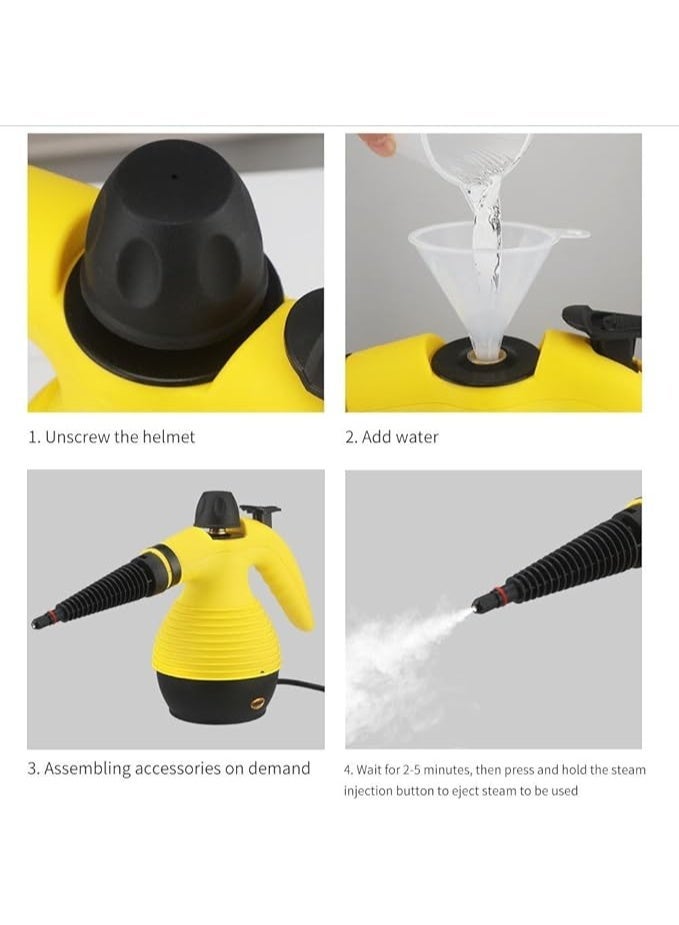 1. Unscrew the helmet

2. Add water

3. Assembling accessories on demand

4. Wait for 2-5 minutes, then press and hold the steam injection button to eject steam to be used