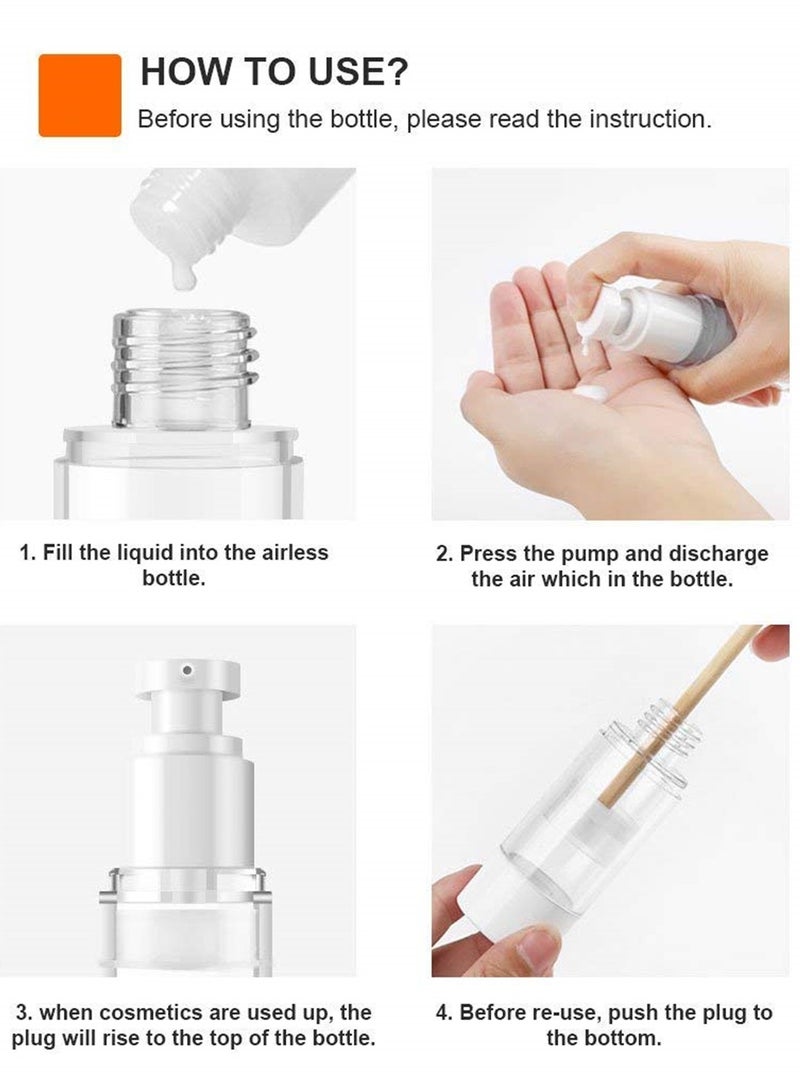 HOW TO USE?

Before using the bottle, please read the instruction.

1. Fill the liquid into the airless bottle.

2. Press the pump and discharge the air which in the bottle.

3. when cosmetics are used up, the plug will rise to the top of the bottle.

4. Before re-use, push the plug to the bottom.