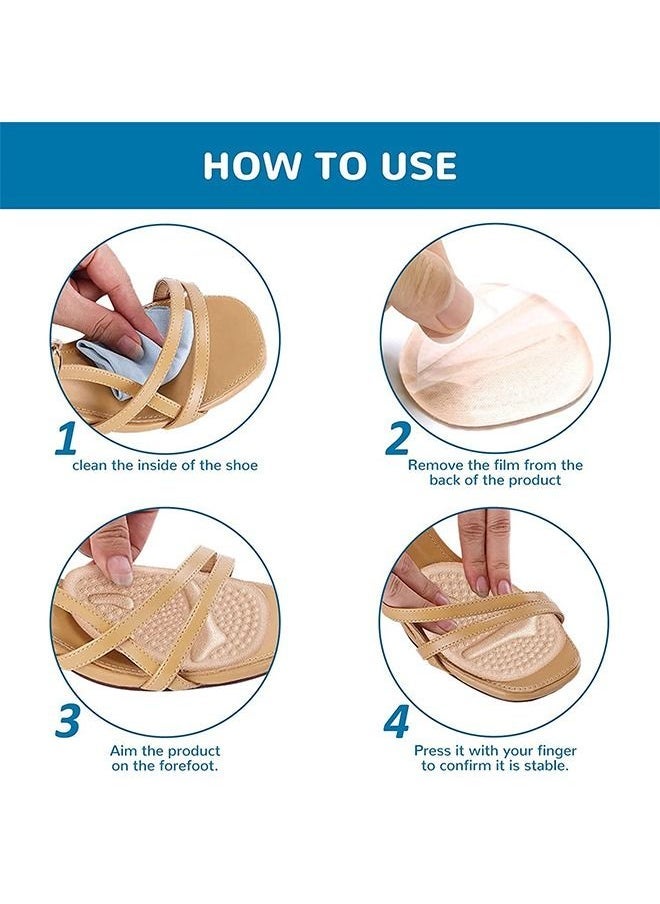 HOW TO USE

1
clean the inside of the shoe

2
Remove the film from the back of the product

3
Aim the product on the forefoot.

4
Press it with your finger to confirm it is stable.