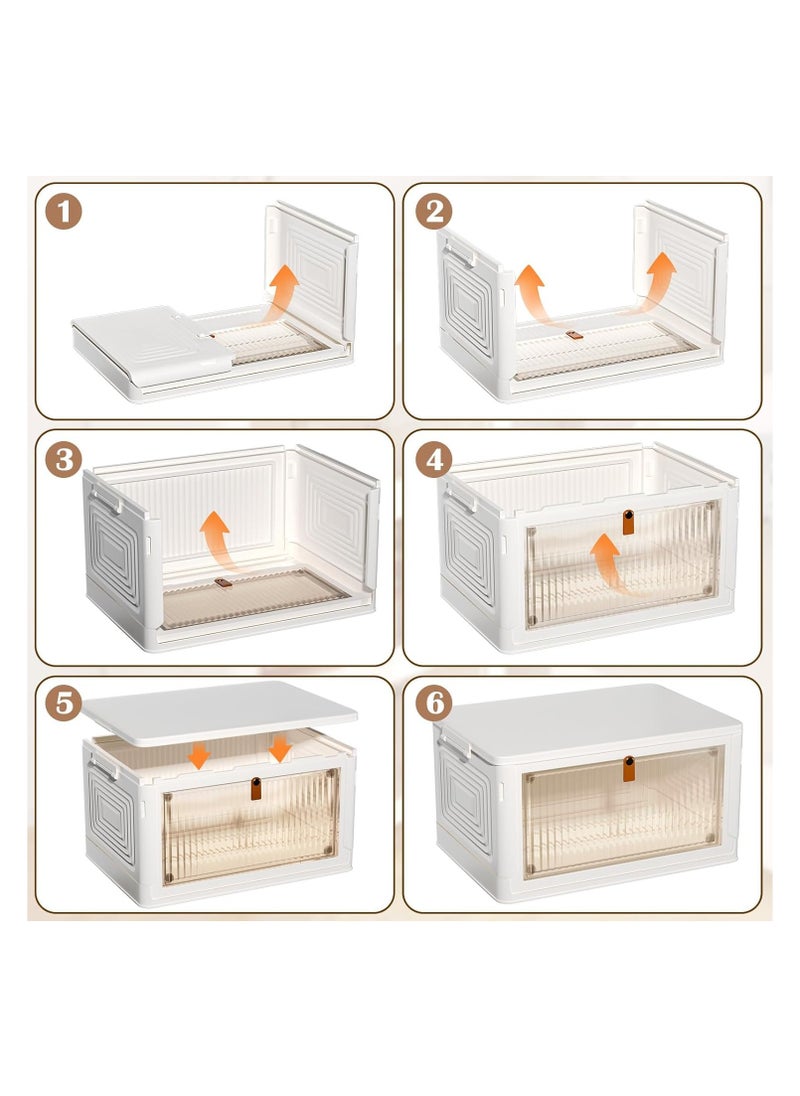 1

2

3

4

5

6