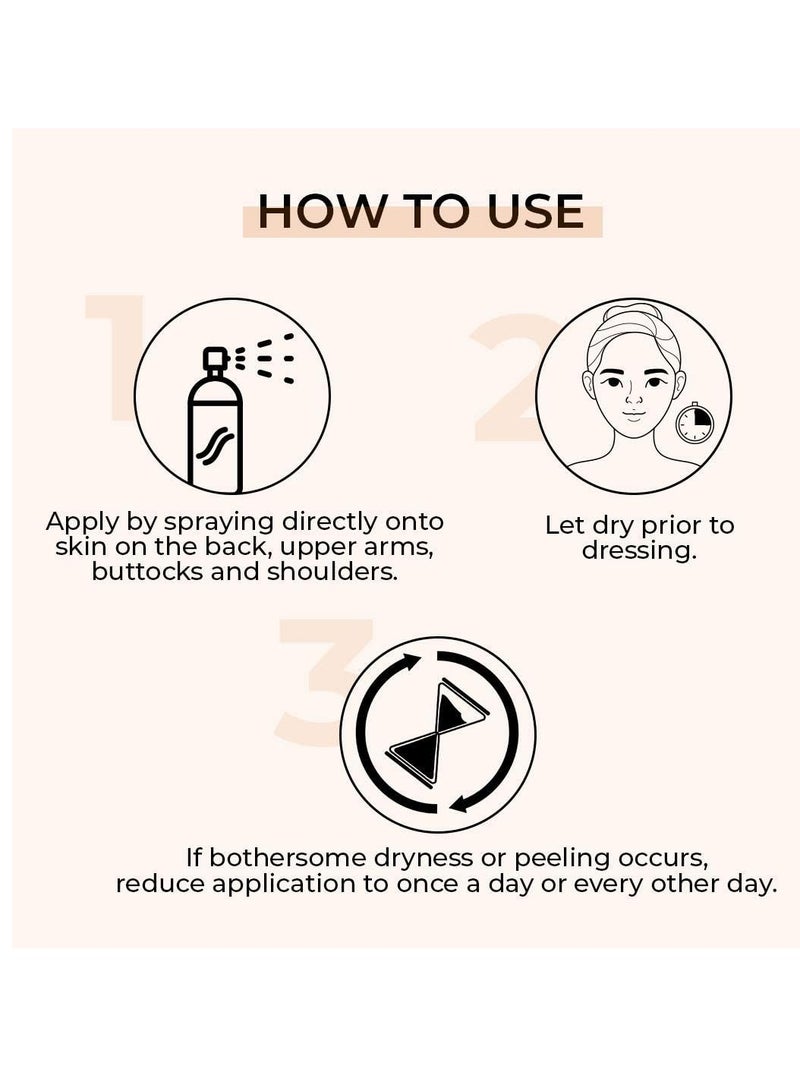 HOW TO USE

1

Apply by spraying directly onto skin on the back, upper arms, buttocks and shoulders.

2

Let dry prior to dressing.

3

If bothersome dryness or peeling occurs, reduce application to once a day or every other day.