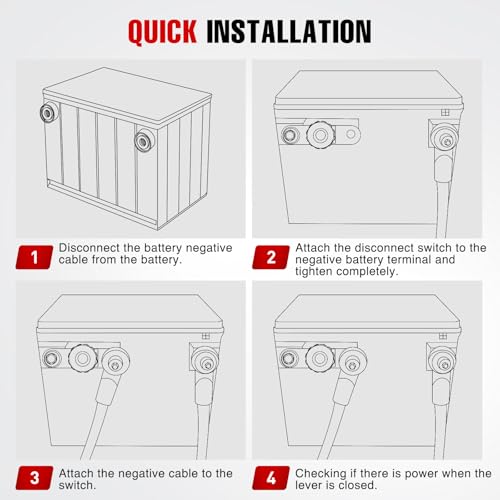 QUICK INSTALLATION

1 Disconnect the battery negative cable from the battery.

2 Attach the disconnect switch to the negative battery terminal and tighten completely.

3 Attach the negative cable to the switch.

4 Checking if there is power when the lever is closed.