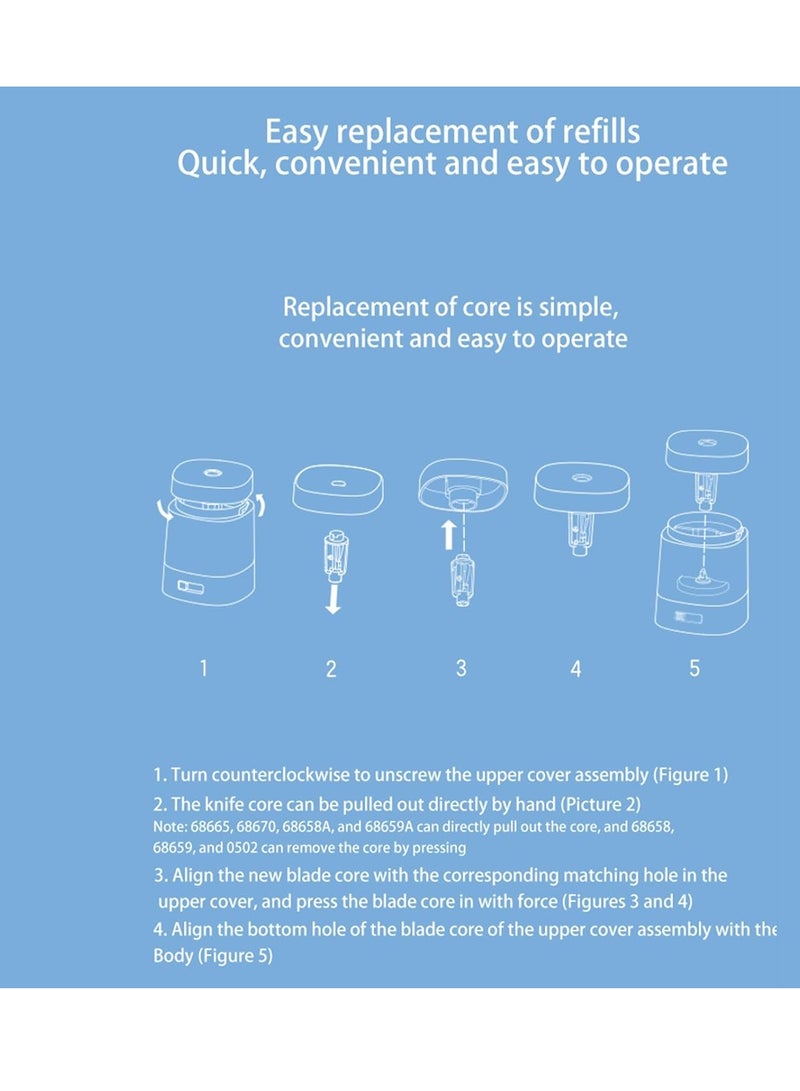 Easy replacement of refills
Quick, convenient and easy to operate

Replacement of core is simple, convenient and easy to operate

1

2

3

4

5

1. Turn counterclockwise to unscrew the upper cover assembly (Figure 1)
2. The knife core can be pulled out directly by hand (Picture 2)
Note: 68665, 68670, 68658A, and 68659A can directly pull out the core, and 68658, 68659, and 0502 can remove the core by pressing
3. Align the new blade core with the corresponding matching hole in the upper cover, and press the blade core in with force (Figures 3 and 4)
4. Align the bottom hole of the blade core of the upper cover assembly with the Body (Figure 5)