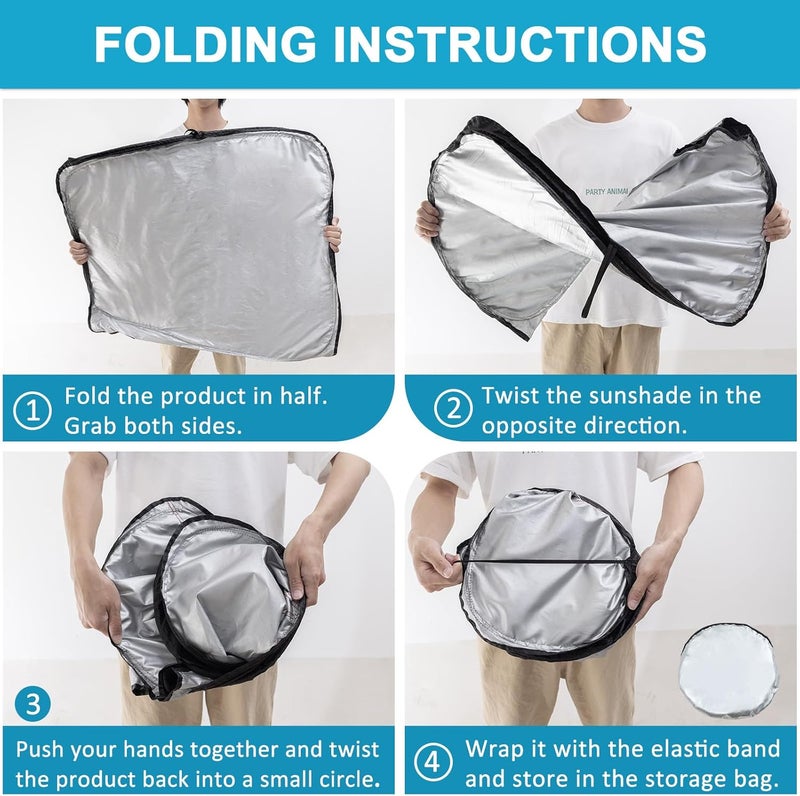 FOLDING INSTRUCTIONS

PARTY ANIMAL

1 Fold the product in half. Grab both sides.

2 Twist the sunshade in the opposite direction.

3

Push your hands together and twist the product back into a small circle.

4 Wrap it with the elastic band and store in the storage bag.