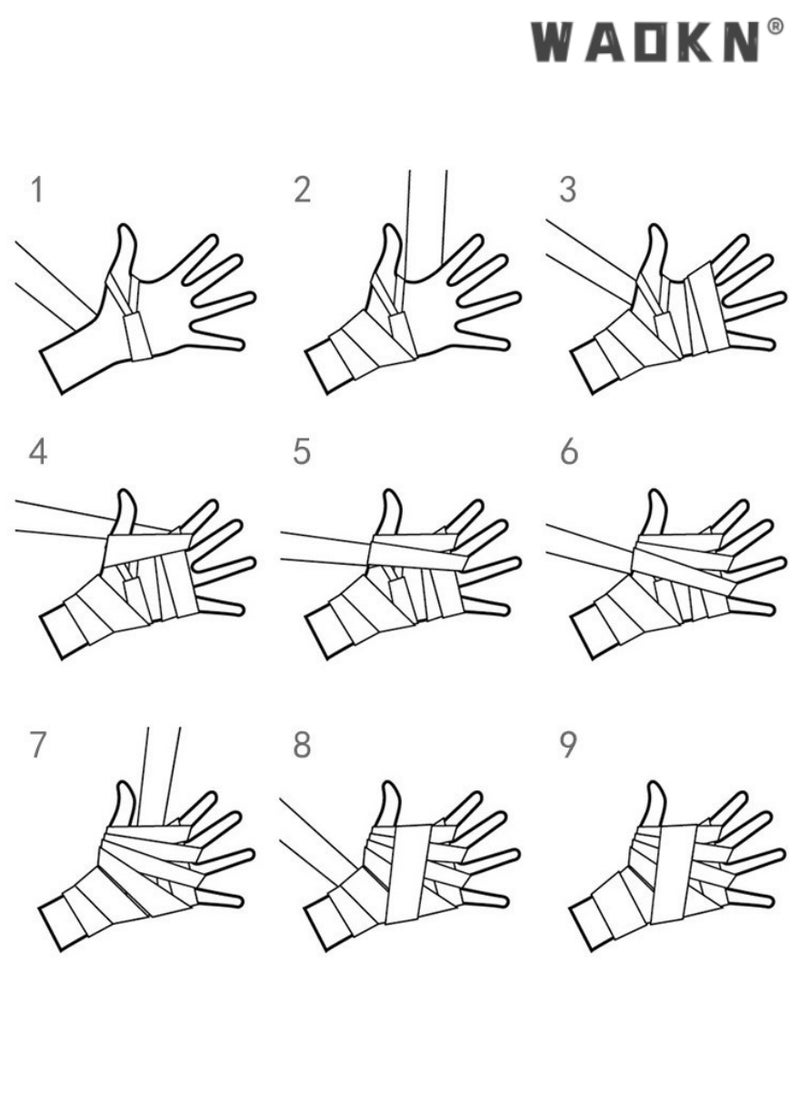 WAOKN®

1

2

3

4

5

6

7

8

9