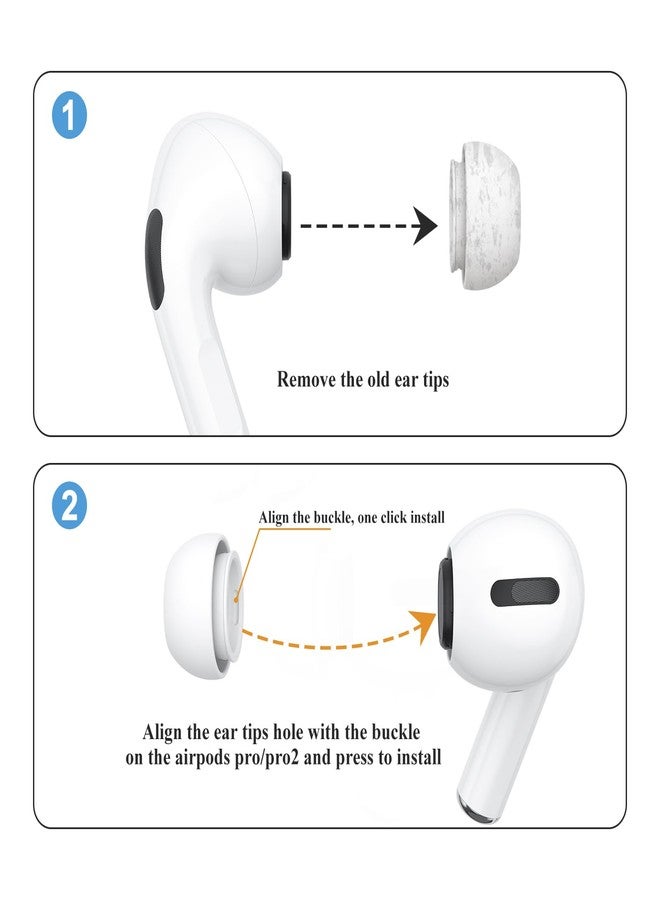 1

Remove the old ear tips

2

Align the buckle, one click install

Align the ear tips hole with the buckle on the airpods pro/pro2 and press to install