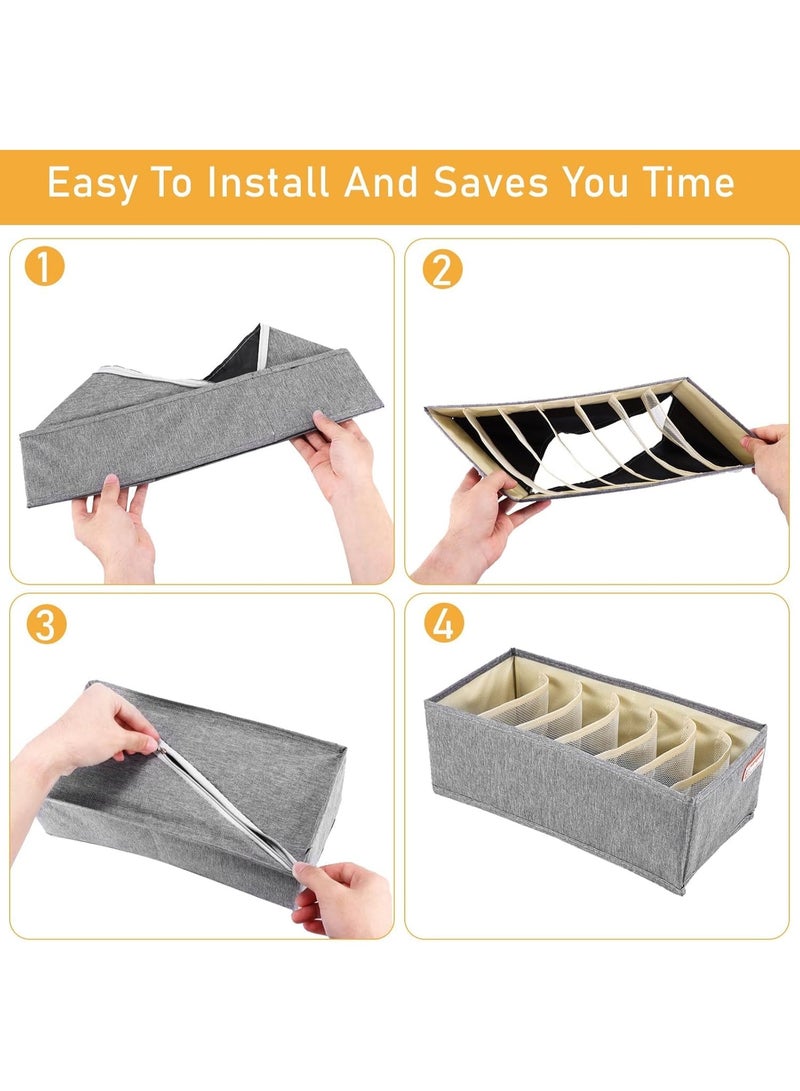 Easy To Install And Saves You Time

1

2

3

4