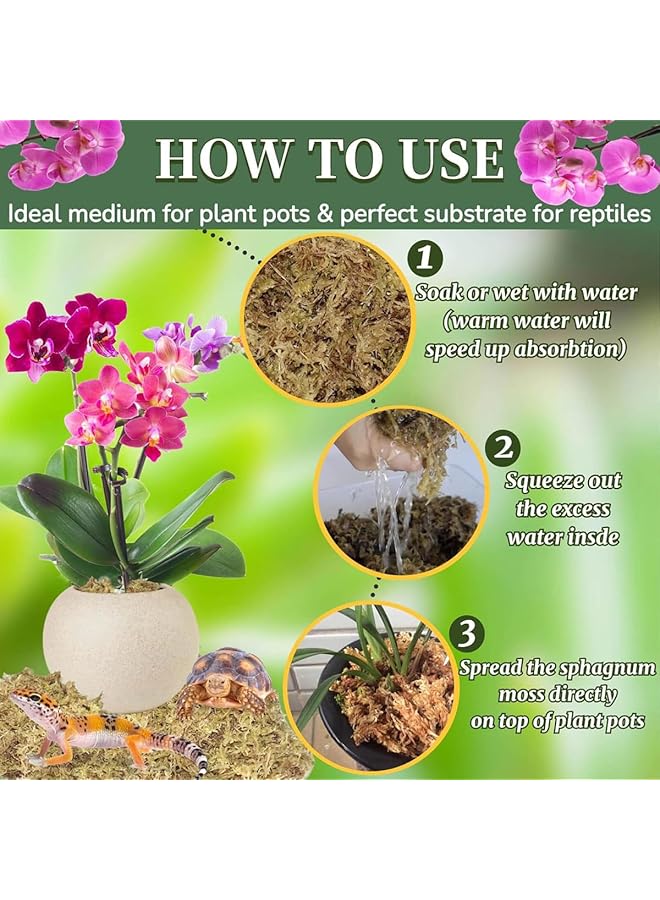 HOW TO USE

Ideal medium for plant pots & perfect substrate for reptiles

1
Soak or wet with water (warm water will speed up absorbtion)

2
Squeeze out the excess water insde

3
Spread the sphagnum moss directly on top of plant pots