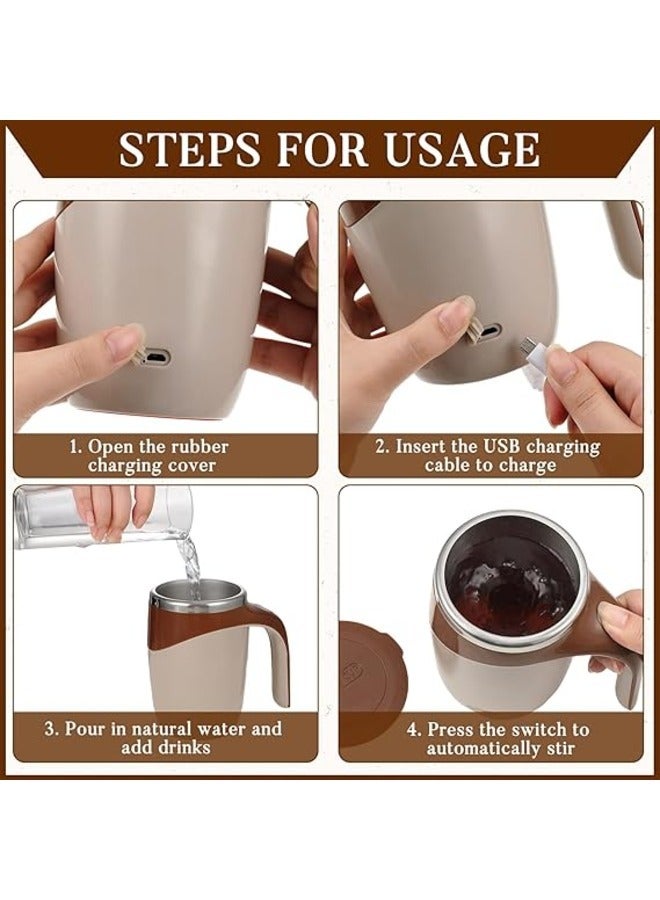 STEPS FOR USAGE

1. Open the rubber charging cover

2. Insert the USB charging cable to charge

3. Pour in natural water and add drinks

4. Press the switch to automatically stir