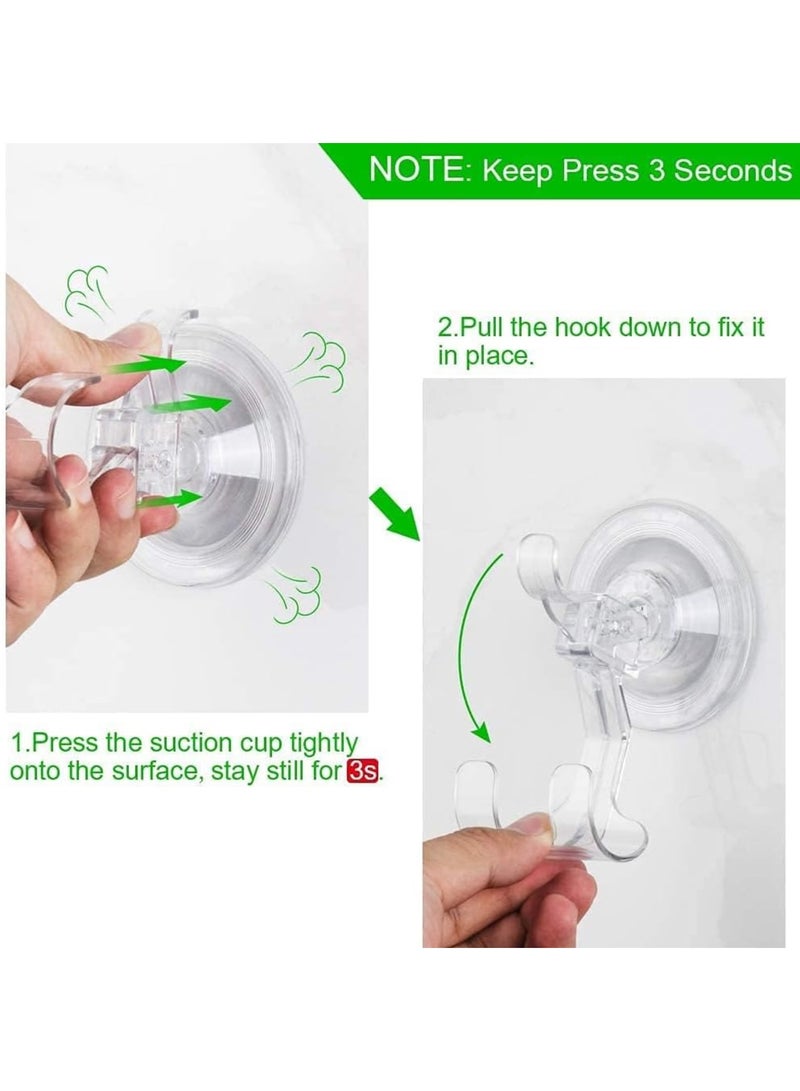 NOTE: Keep Press 3 Seconds

2.Pull the hook down to fix it in place.

1.Press the suction cup tightly onto the surface, stay still for 3s.