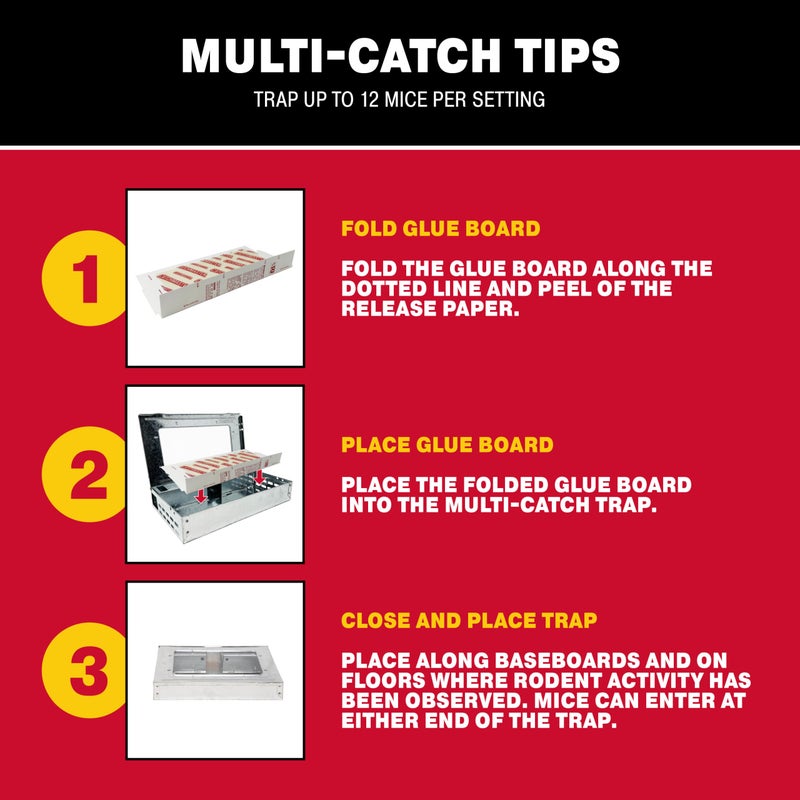 MULTI-CATCH TIPS
TRAP UP TO 12 MICE PER SETTING

1

FOLD GLUE BOARD

FOLD THE GLUE BOARD ALONG THE DOTTED LINE AND PEEL OF THE RELEASE PAPER.

2

PLACE GLUE BOARD

PLACE THE FOLDED GLUE BOARD INTO THE MULTI-CATCH TRAP.

3

CLOSE AND PLACE TRAP

PLACE ALONG BASEBOARDS AND ON FLOORS WHERE RODENT ACTIVITY HAS BEEN OBSERVED. MICE CAN ENTER AT EITHER END OF THE TRAP.