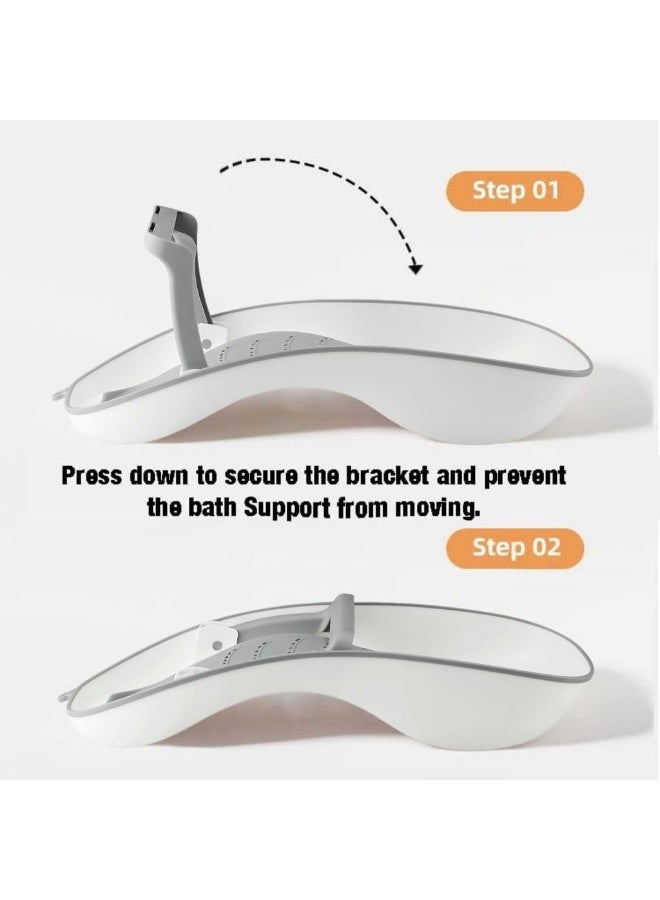 Step 01

Press down to secure the bracket and prevent the bath Support from moving.

Step 02