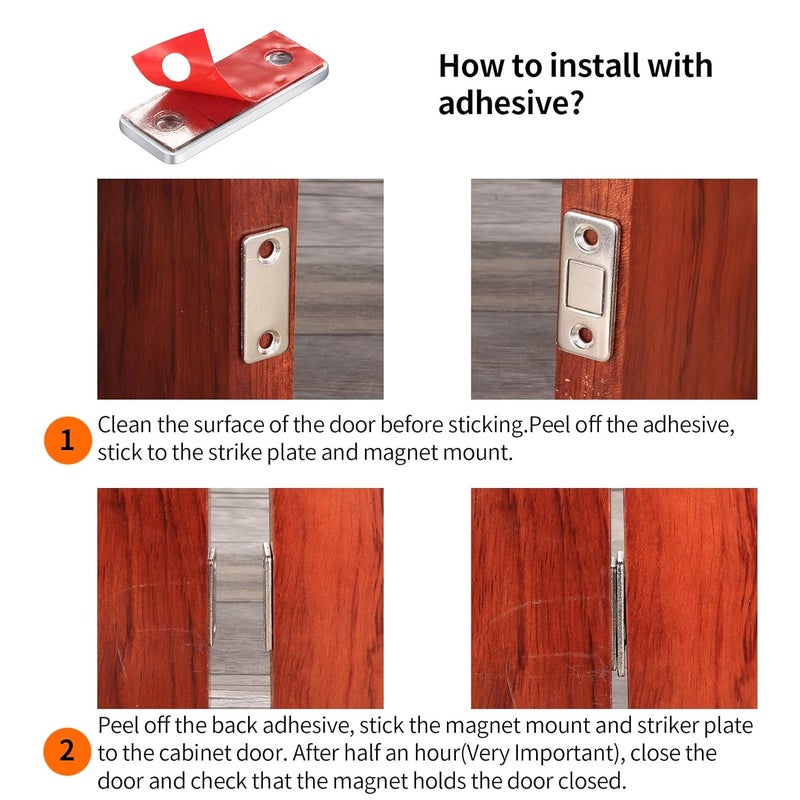 How to install with adhesive?

1 Clean the surface of the door before sticking.Peel off the adhesive, stick to the strike plate and magnet mount.

2 Peel off the back adhesive, stick the magnet mount and striker plate to the cabinet door. After half an hour(Very Important), close the door and check that the magnet holds the door closed.