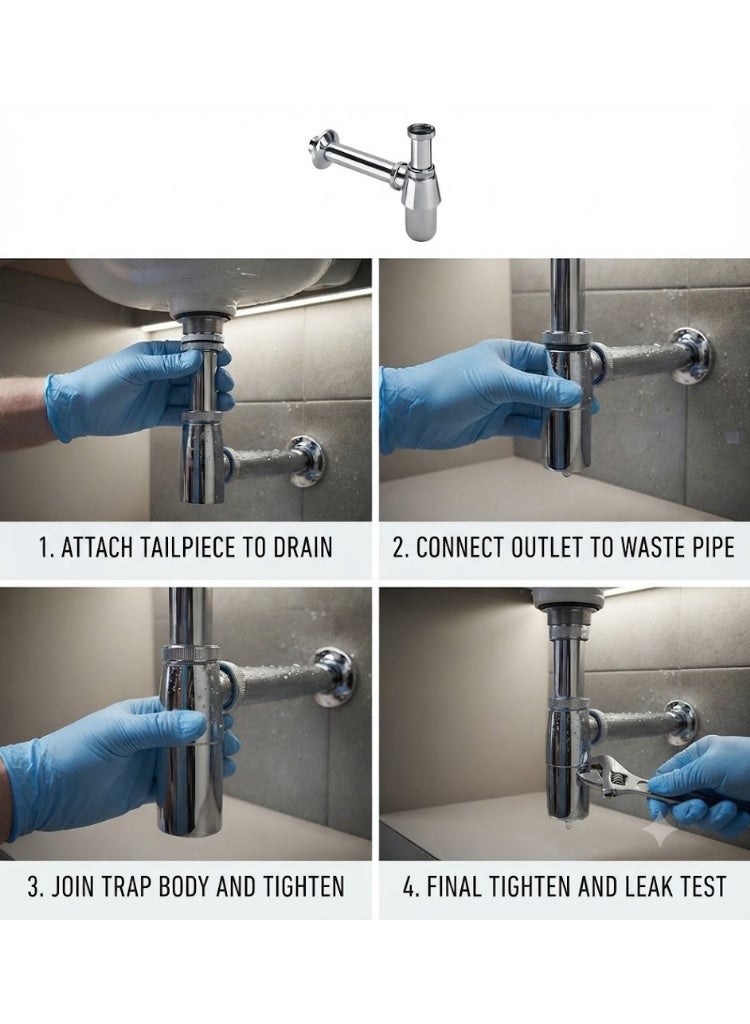 1. ATTACH TAILPIECE TO DRAIN

2. CONNECT OUTLET TO WASTE PIPE

3. JOIN TRAP BODY AND TIGHTEN

4. FINAL TIGHTEN AND LEAK TEST