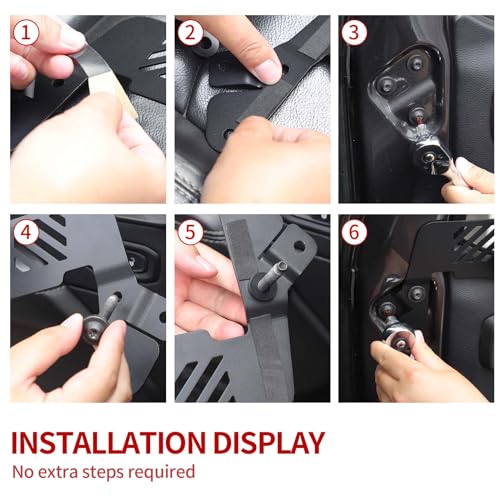 1

2

3

4

5

6

INSTALLATION DISPLAY

No extra steps required