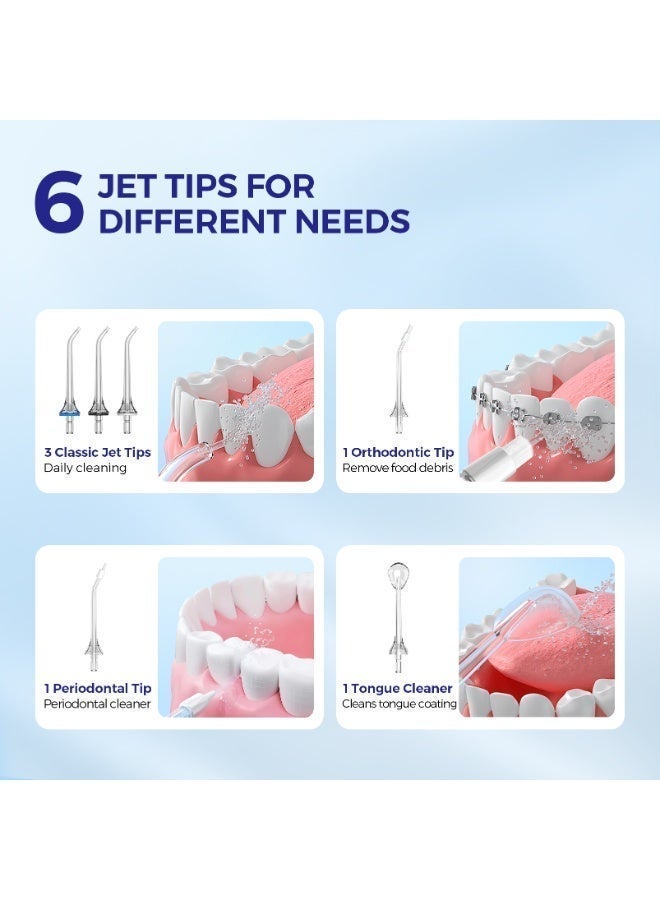 6 JET TIPS FOR DIFFERENT NEEDS

3 Classic Jet Tips
Daily cleaning

1 Orthodontic Tip
Remove food debris

1 Periodontal Tip
Periodontal cleaner

1 Tongue Cleaner
Cleans tongue coating