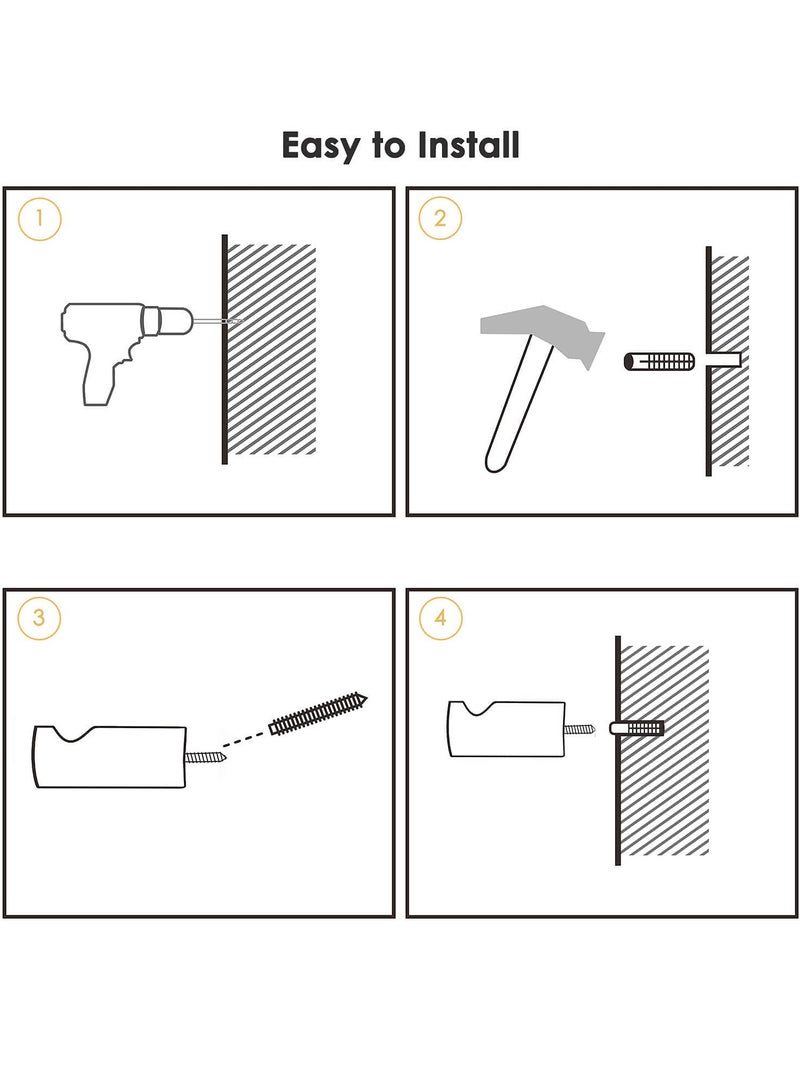 Easy to Install

1

2

3

4