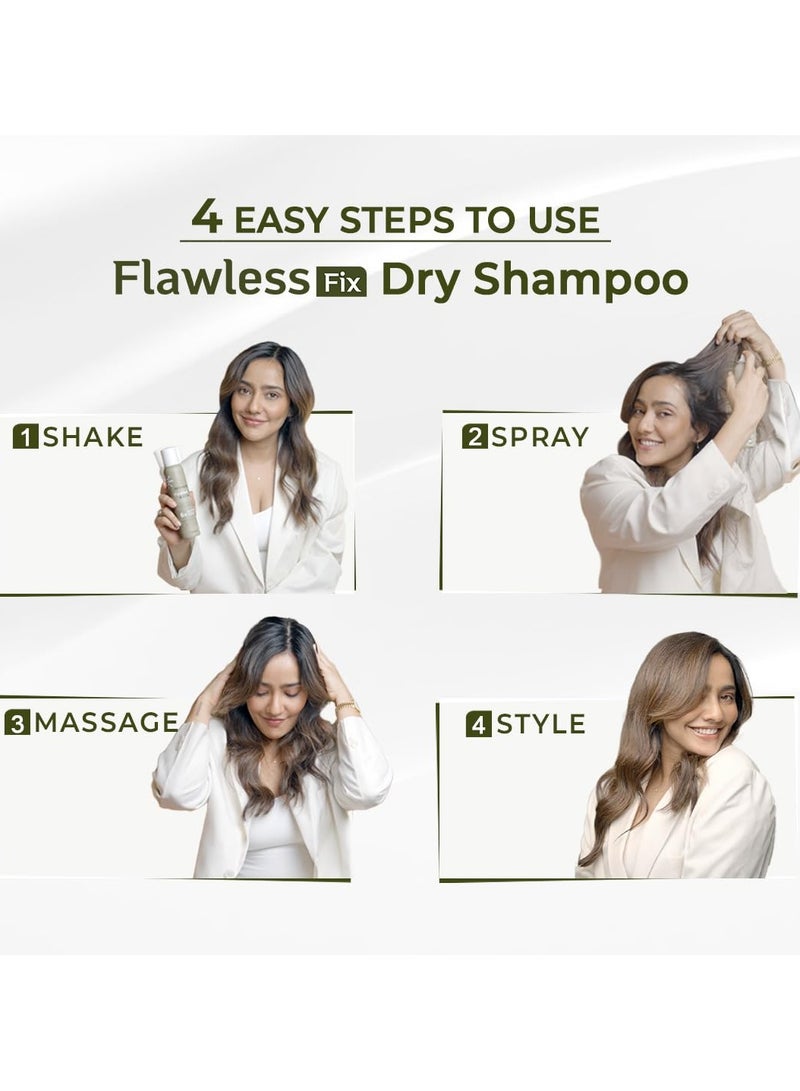 4 EASY STEPS TO USE
Flawless Fix Dry Shampoo

1 SHAKE

2 SPRAY

3 MASSAGE

4 STYLE