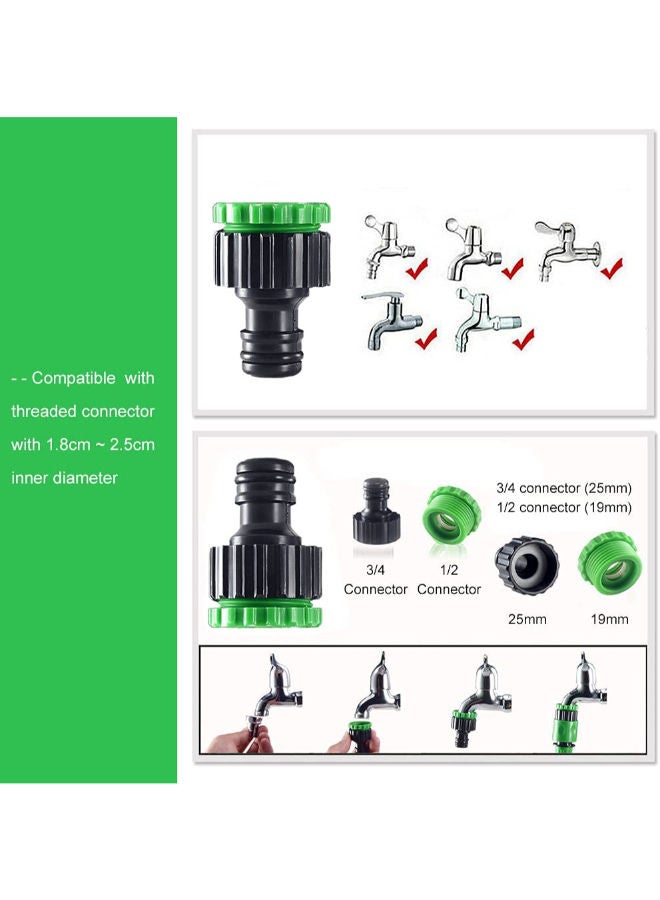 - - Compatible with threaded connector with 1.8cm ~ 2.5cm inner diameter

3/4 Connector

1/2 Connector

3/4 connector (25mm)
1/2 connector (19mm)

25mm

19mm