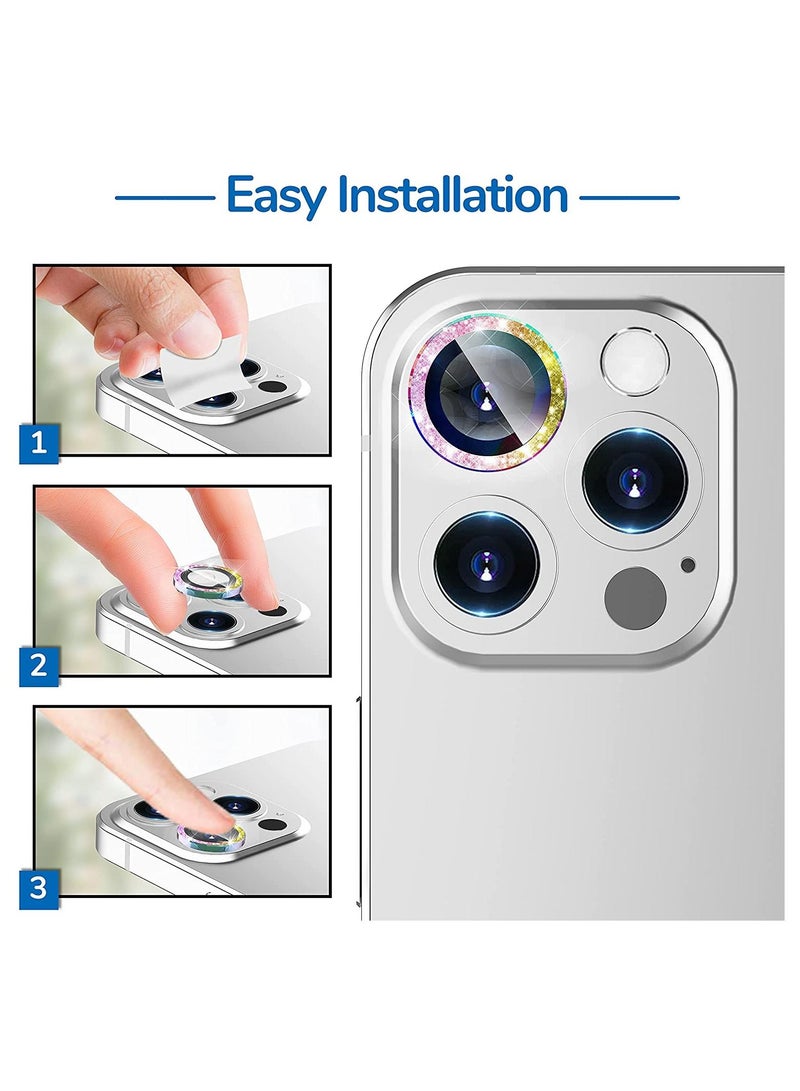 Easy Installation

1

2

3