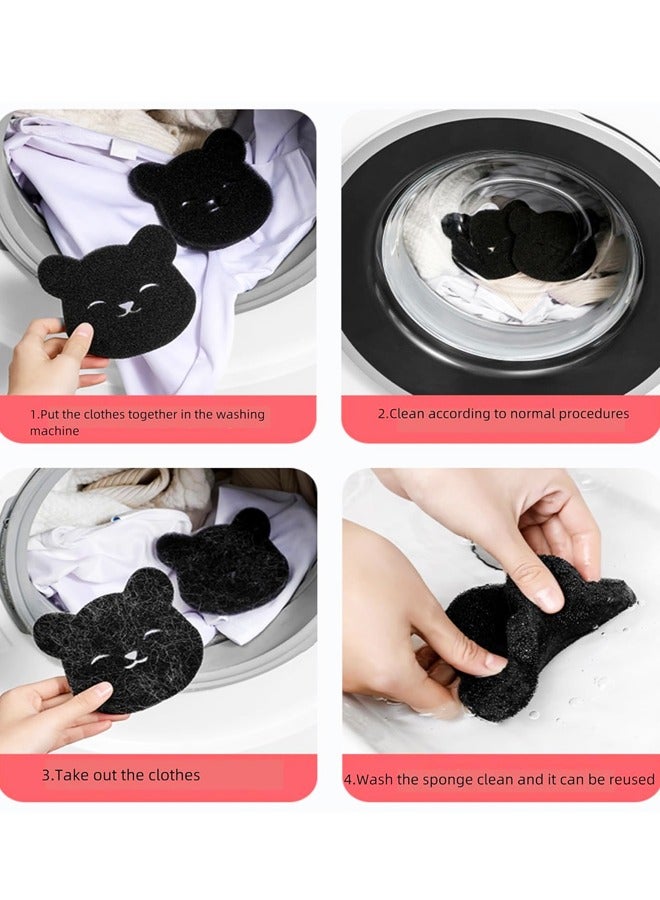 1.Put the clothes together in the washing machine

2.Clean according to normal procedures

3.Take out the clothes

4.Wash the sponge clean and it can be reused