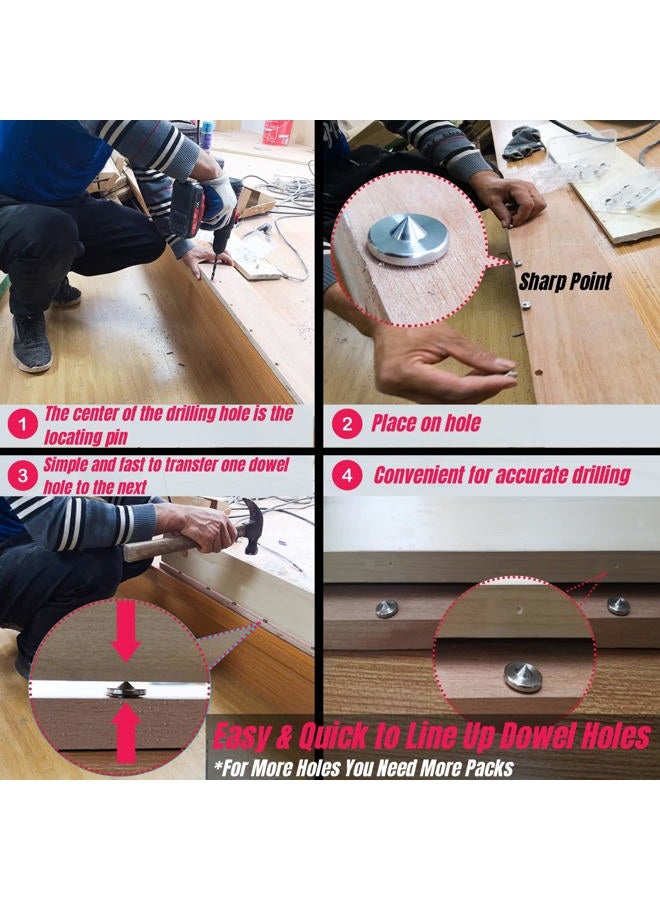 Sharp Point

1 The center of the drilling hole is the locating pin

2 Place on hole

3 Simple and fast to transfer one dowel hole to the next

4 Convenient for accurate drilling

Easy & Quick to Line Up Dowel Holes
*For More Holes You Need More Packs