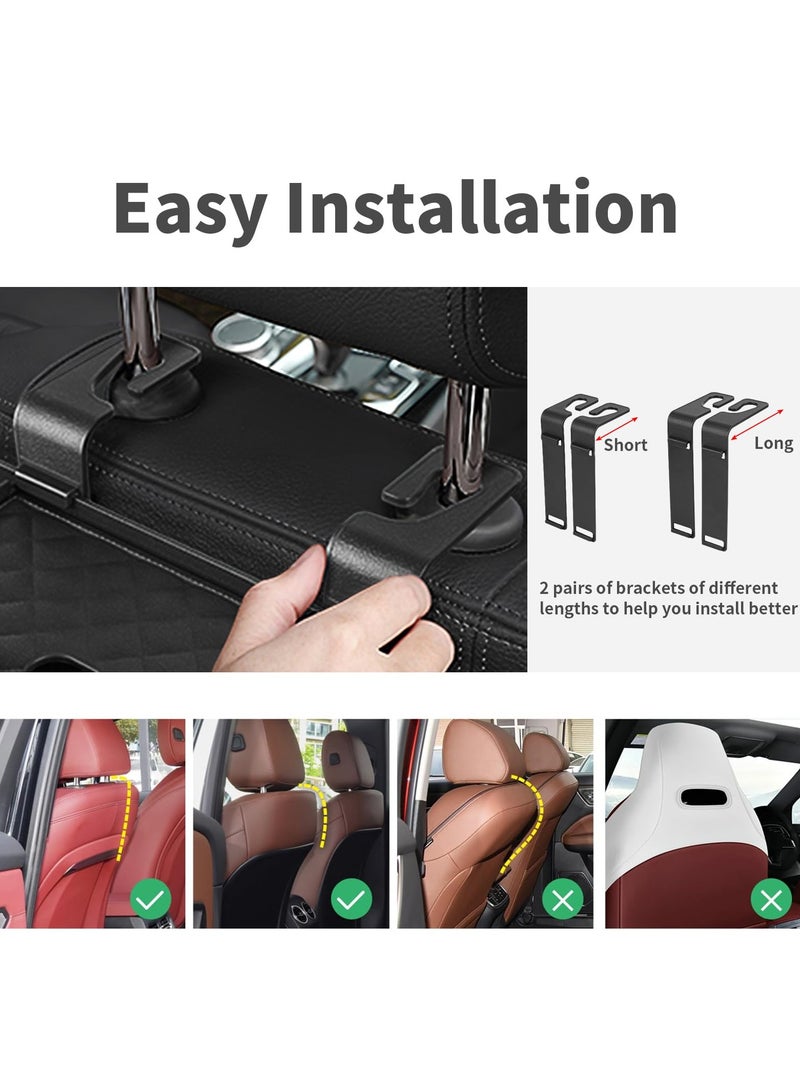 Easy Installation

Short

Long

2 pairs of brackets of different lengths to help you install better