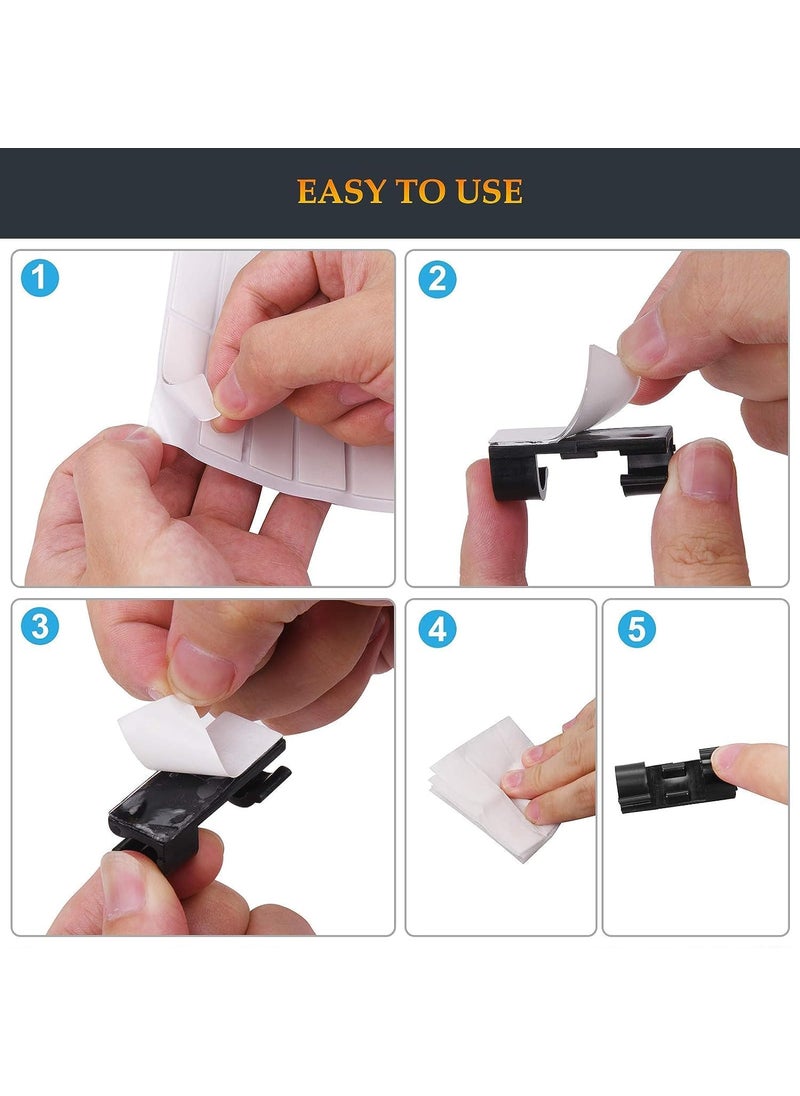 EASY TO USE

1

2

3

4

5